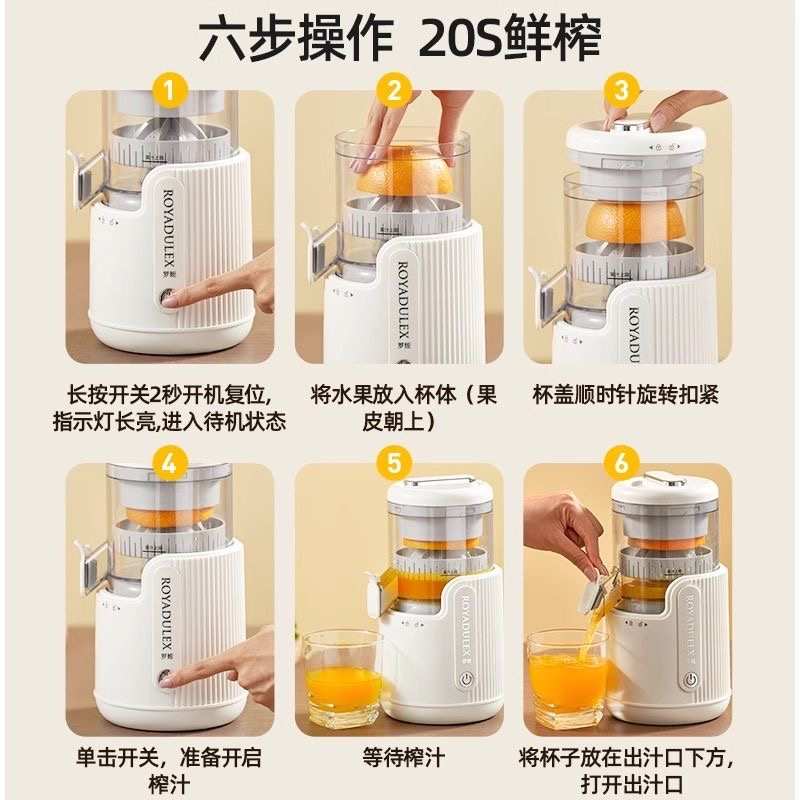 六步操作 20S鲜榨

1

ROYADULEX 罗娅

长按开关2秒开机复位，指示灯长亮,进入待机状态

2

ROYADULEX

将水果放入杯体（果皮朝上）

3

ROYADULEX

杯盖顺时针旋转扣紧

4

ROYADULEX 罗娅

单击开关，准备开启榨汁

5

ROYADULEX

等待榨汁

6

ROYADULEX

将杯子放在出汁口下方，打开出汁口