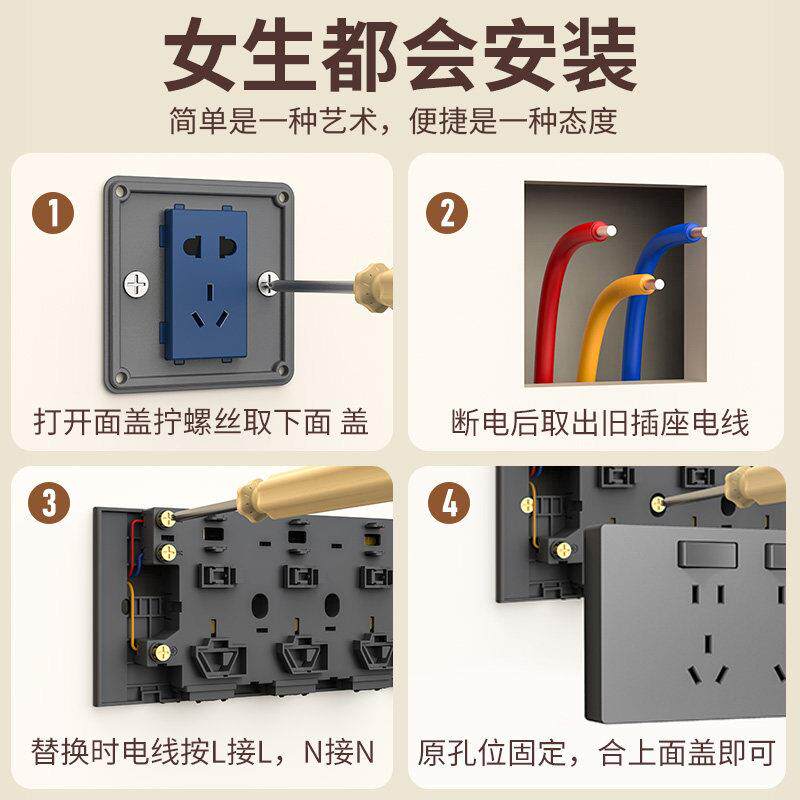 女生都会安装

简单是一种艺术，便捷是一种态度

1

打开面盖拧螺丝取下面 盖

2

断电后取出旧插座电线

3

替换时电线按L接L，N接N

4

原孔位固定，合上面盖即可