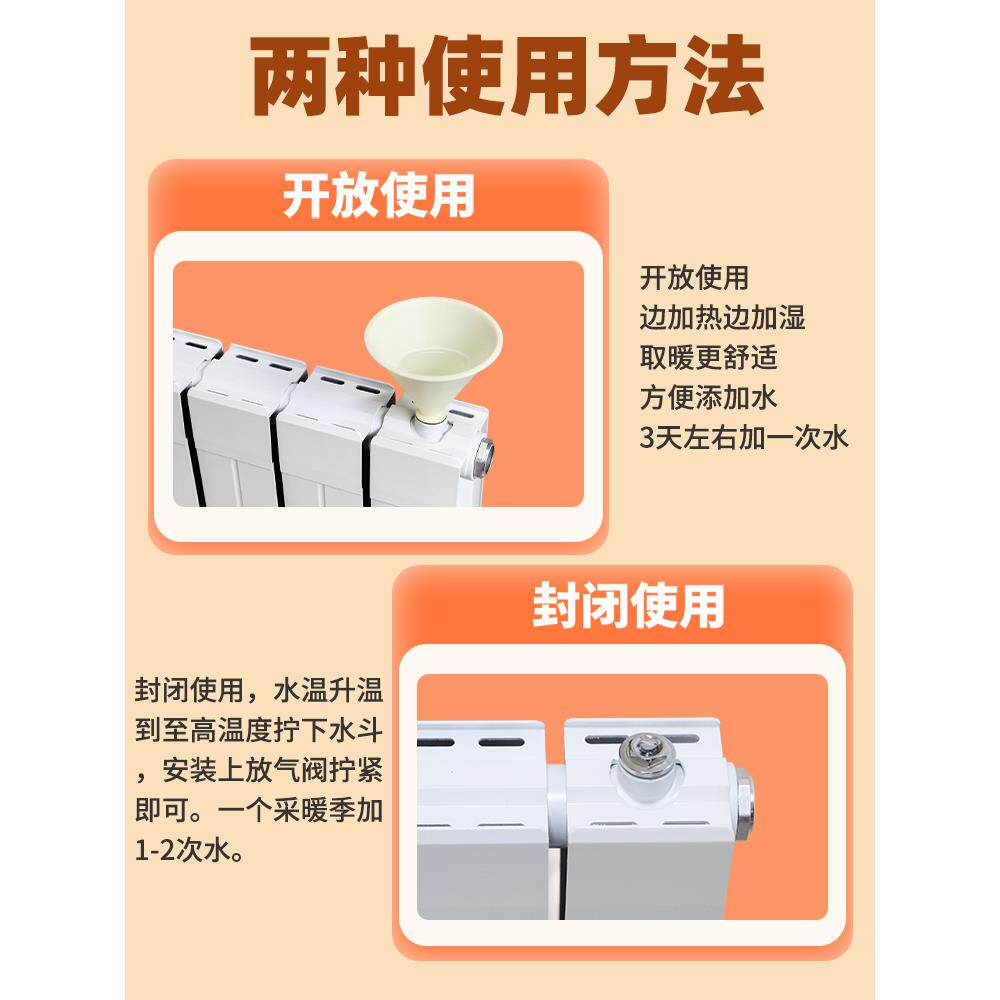 两种使用方法

开放使用

开放使用
边加热边加湿
取暖更舒适
方便添加水
3天左右加一次水

封闭使用

封闭使用，水温升温到至高温度拧下水斗，安装上放气阀拧紧即可。一个采暖季加1-2次水。