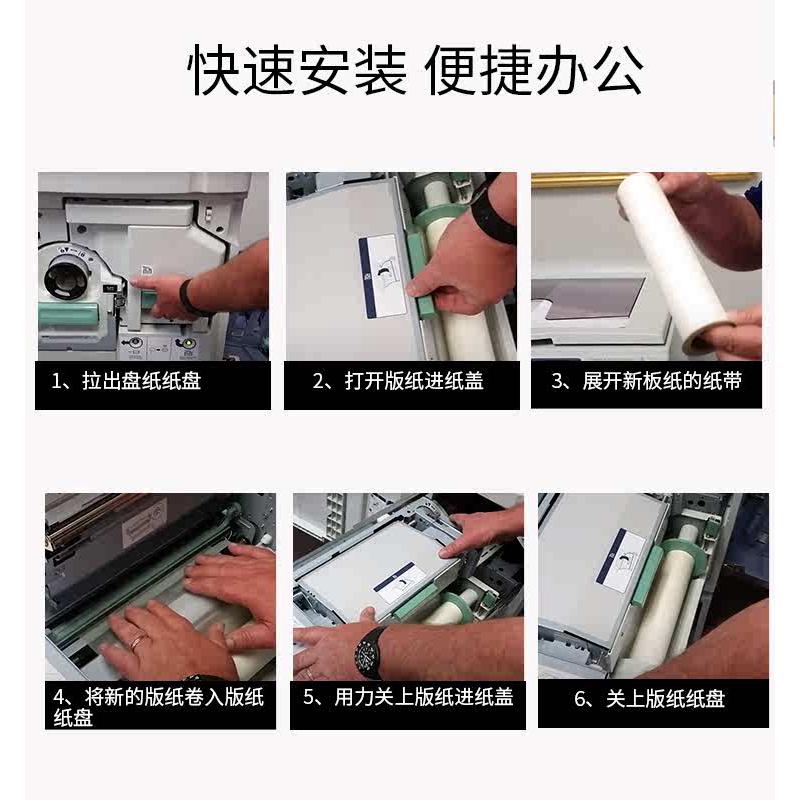 快速安装 便捷办公

1、拉出盘纸纸盘

2、打开版纸进纸盖

3、展开新板纸的纸带

4、将新的版纸卷入版纸纸盘

5、用力关上版纸进纸盖

6、关上版纸纸盘