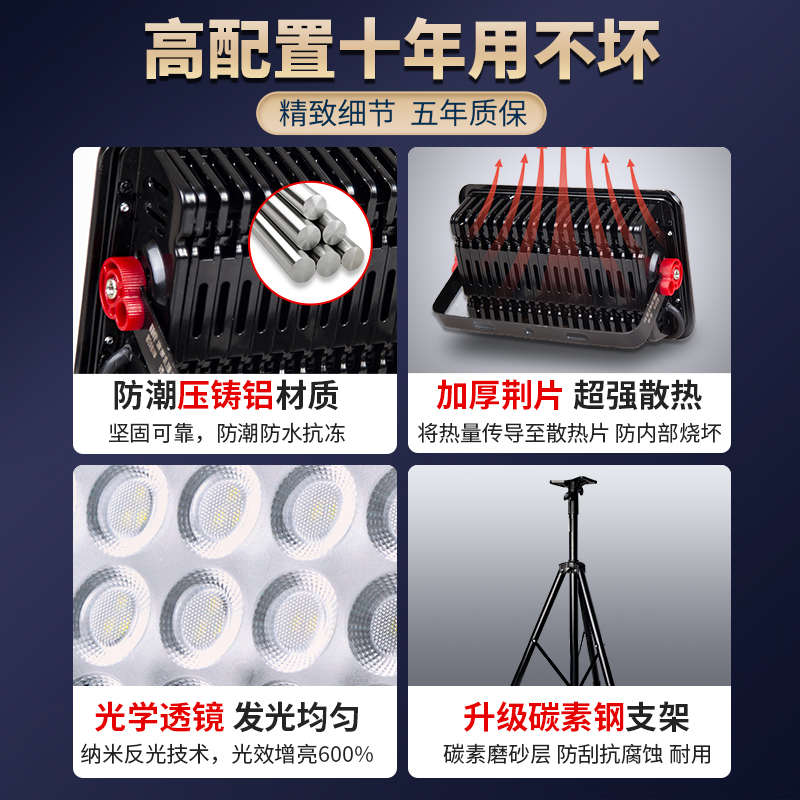 高配置十年用不坏

精致细节 五年质保

防潮压铸铝材质

坚固可靠，防潮防水抗冻

加厚荆片 超强散热

将热量传导至散热片 防内部烧坏

光学透镜 发光均匀

纳米反光技术，光效增亮600%

升级碳素钢支架

碳素磨砂层 防刮抗腐蚀 耐用