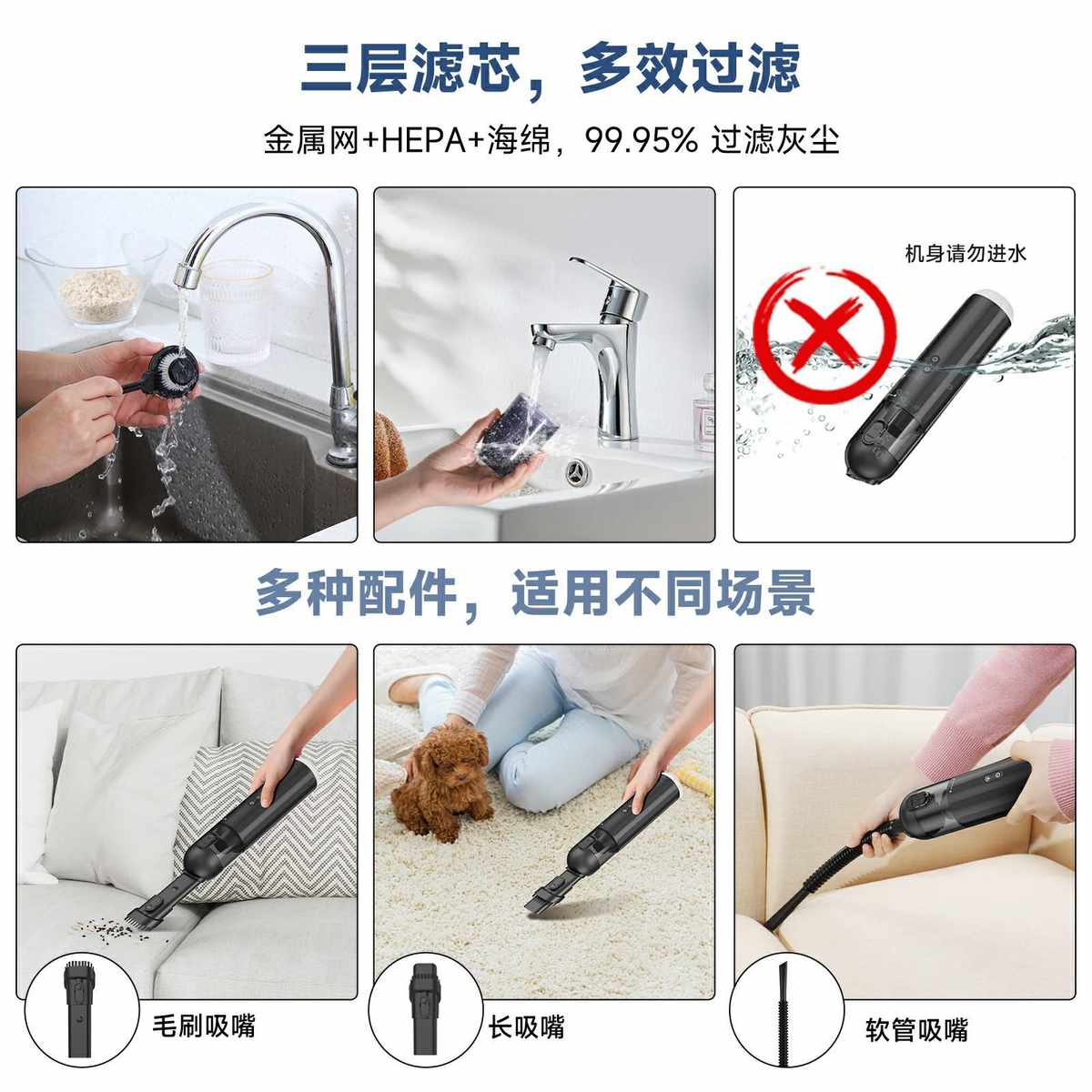 三层滤芯，多效过滤

金属网+HEPA+海绵，99.95% 过滤灰尘

机身请勿进水

多种配件，适用不同场景

毛刷吸嘴

长吸嘴

软管吸嘴