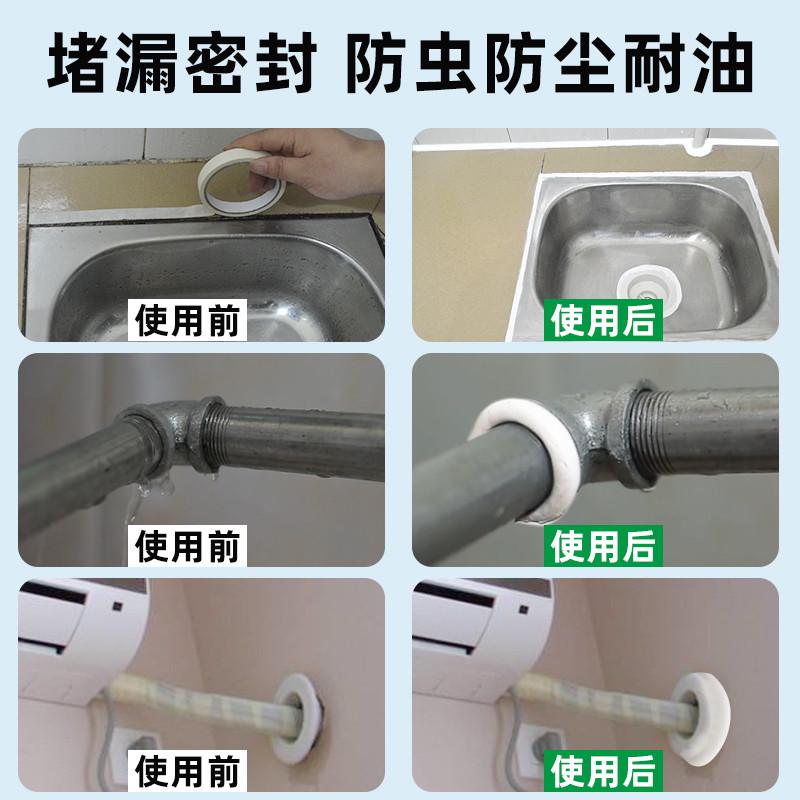 堵漏密封 防虫防尘耐油

使用前

使用后

使用前

使用后

使用前

使用后