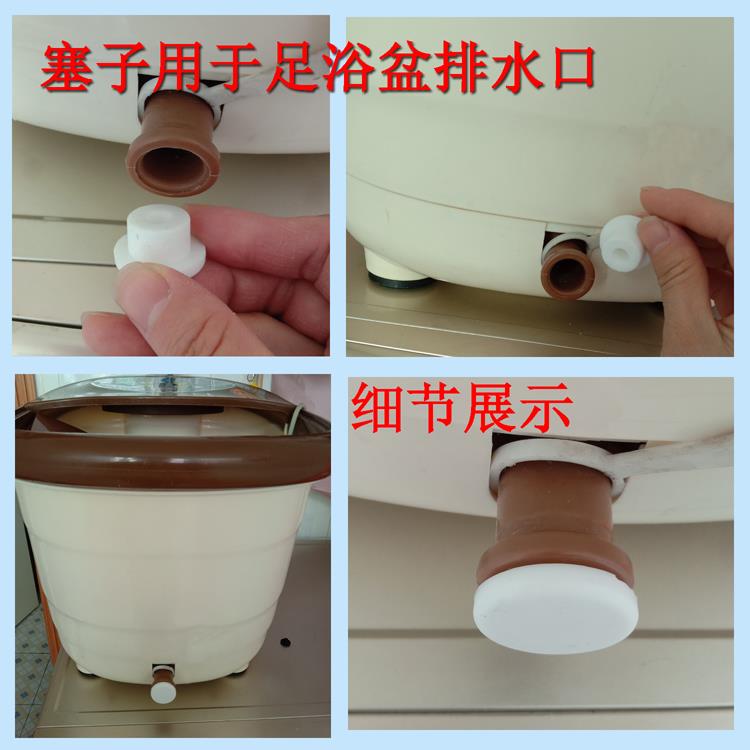 塞子用于足浴盆排水口

细节展示