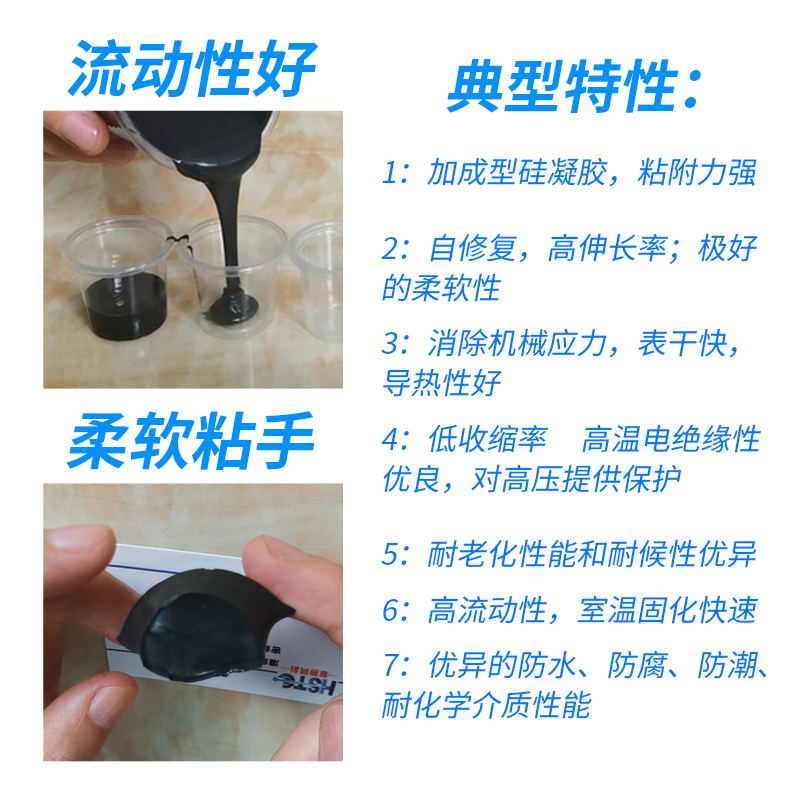 流动性好

柔软粘手

HSTC

典型特性：

1：加成型硅凝胶，粘附力强

2：自修复，高伸长率；极好的柔软性

3：消除机械应力，表干快，导热性好

4：低收缩率　高温电绝缘性优良，对高压提供保护

5：耐老化性能和耐候性优异

6：高流动性，室温固化快速

7：优异的防水、防腐、防潮、耐化学介质性能