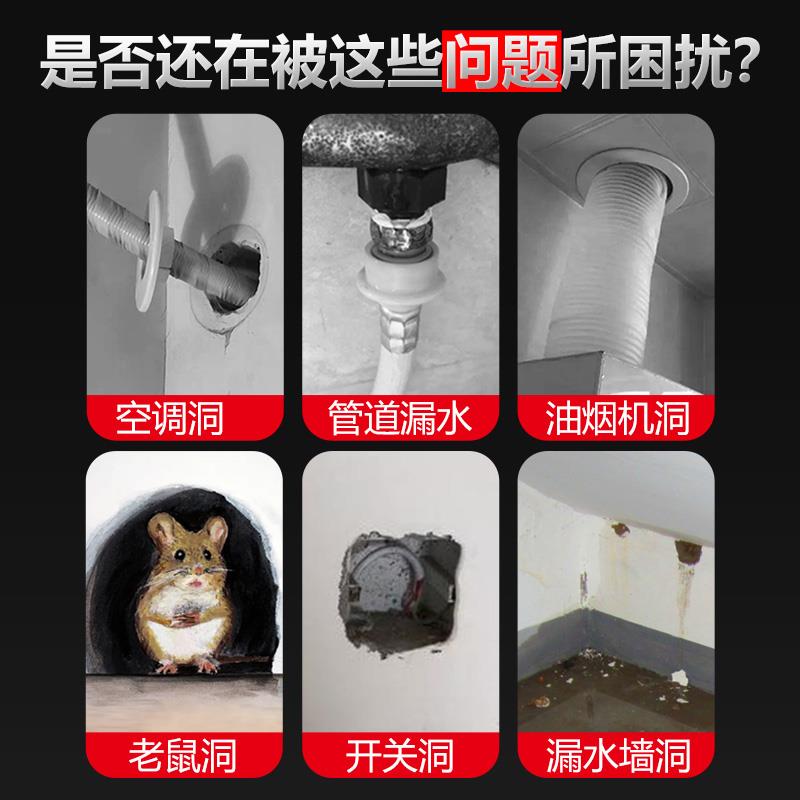 是否还在被这些问题所困扰?

空调洞

管道漏水

油烟机洞

老鼠洞

开关洞

漏水墙洞