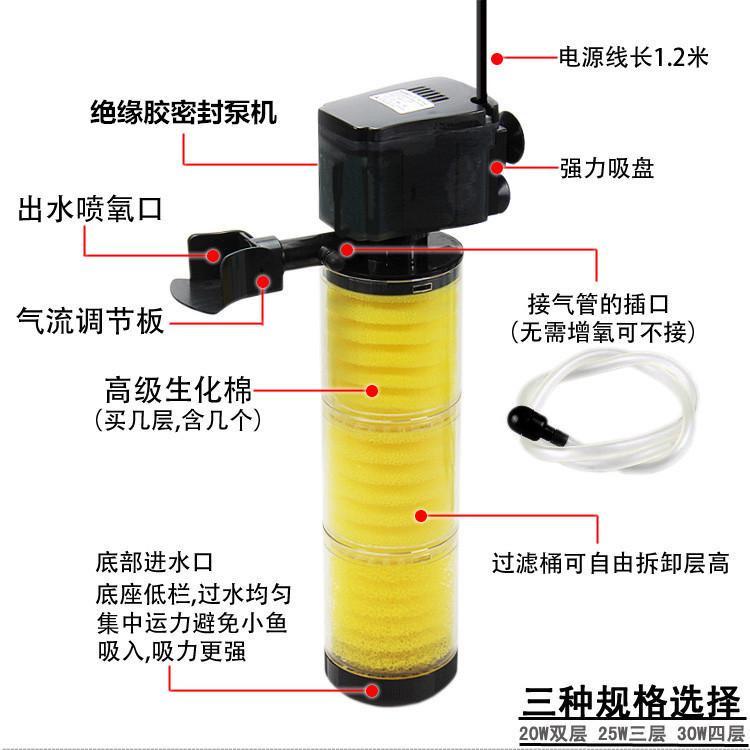 电源线长1.2米

绝缘胶密封泵机

强力吸盘

出水喷氧口

气流调节板

接气管的插口
(无需增氧可不接)

高级生化棉
(买几层,含几个)

过滤桶可自由拆卸层高

底部进水口
底座低栏,过水均匀
集中运力避免小鱼
吸入,吸力更强

三种规格选择
20W双层 25W三层 30W四层