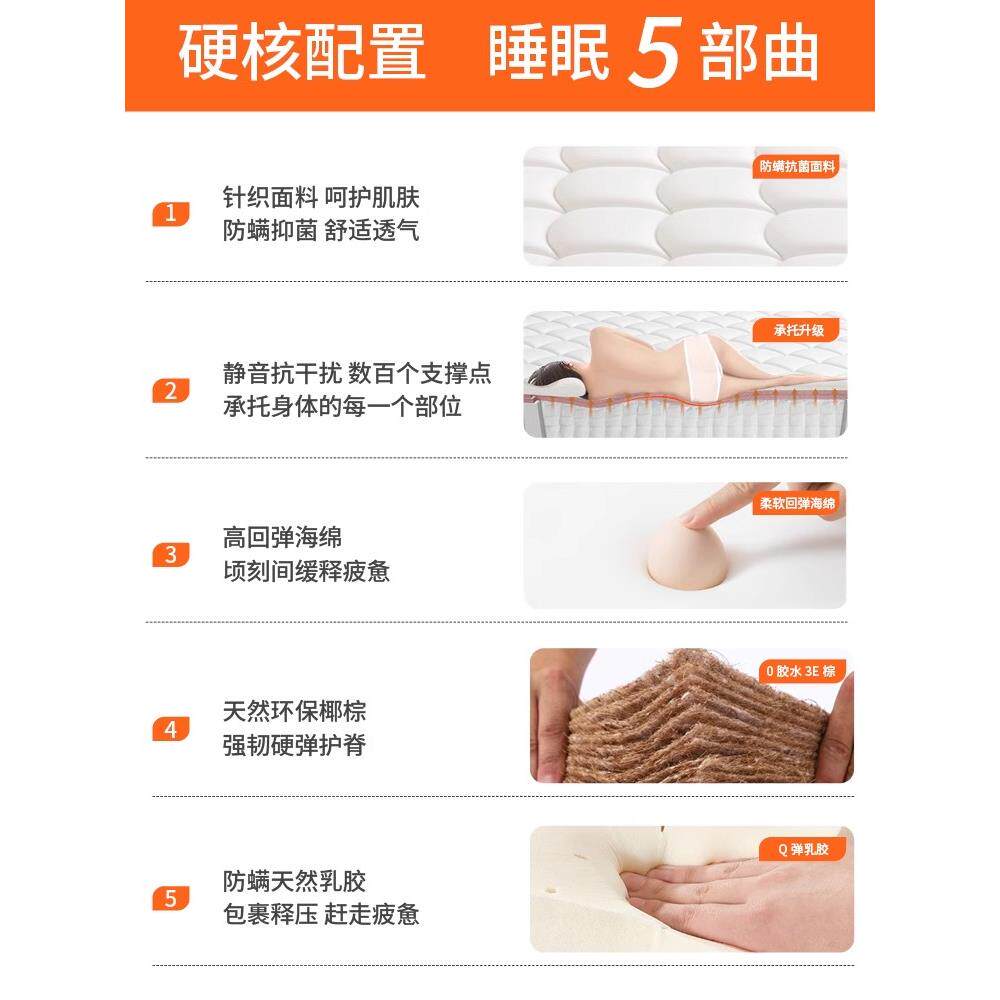 硬核配置 睡眠 5 部曲

1
针织面料 呵护肌肤
防螨抑菌 舒适透气
防螨抗菌面料

2
静音抗干扰 数百个支撑点
承托身体的每一个部位
承托升级

3
高回弹海绵
顷刻间缓释疲惫
柔软回弹海绵

4
天然环保椰棕
强韧硬弹护脊
0 胶水 3E 棕

5
防螨天然乳胶
包裹释压 赶走疲惫
Q 弹乳胶