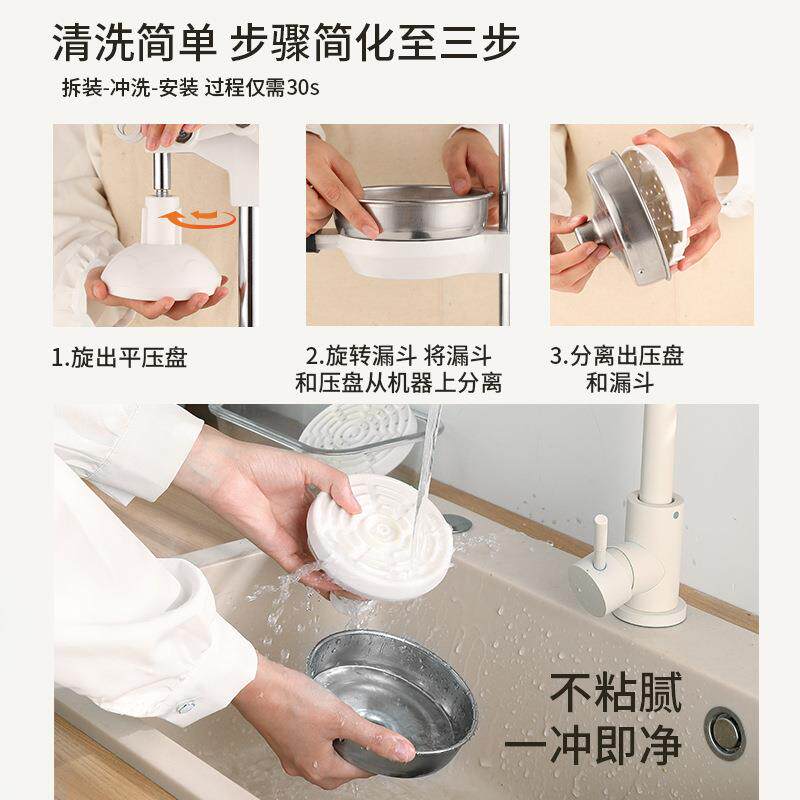 清洗简单 步骤简化至三步

拆装-冲洗-安装 过程仅需30s

1.旋出平压盘

2.旋转漏斗 将漏斗和压盘从机器上分离

3.分离出压盘和漏斗

不粘腻
一冲即净