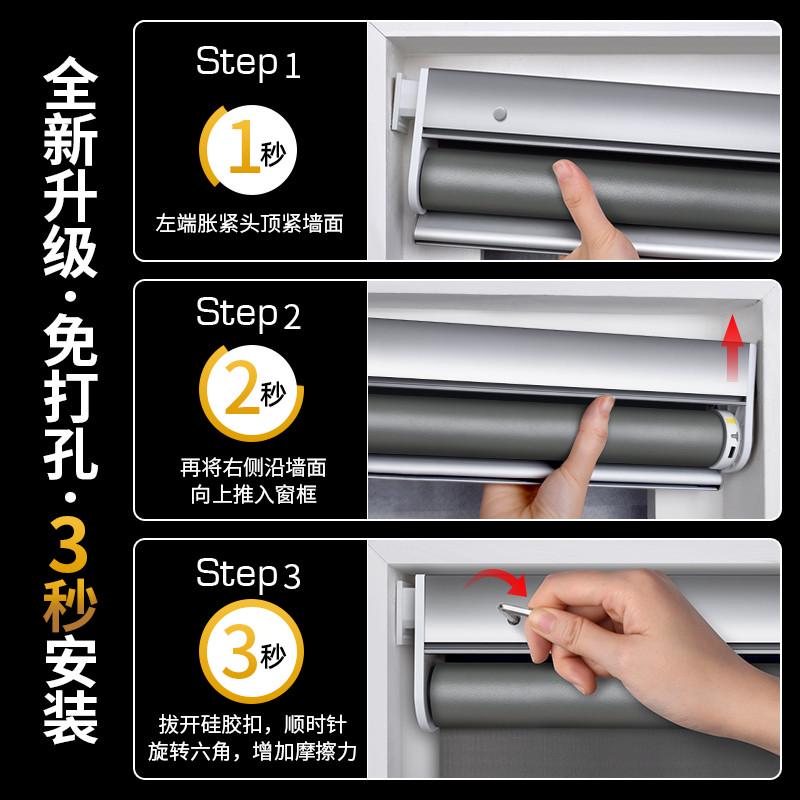 全新升级·免打孔·3秒安装

Step 1

1秒

左端胀紧头顶紧墙面

Step 2

2秒

再将右侧沿墙面向上推入窗框

Step 3

3秒

拔开硅胶扣，顺时针旋转六角，增加摩擦力