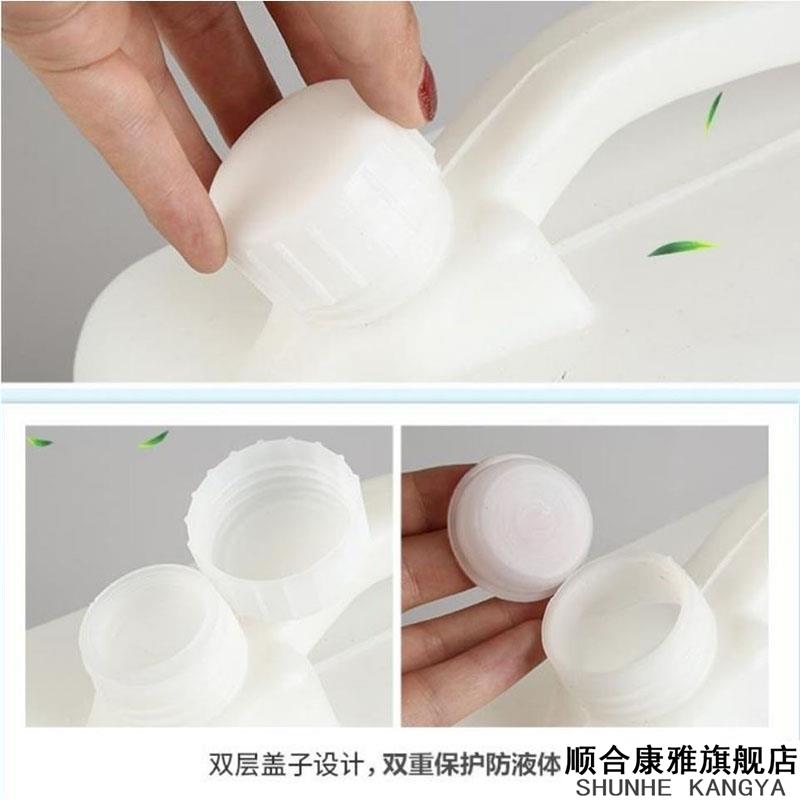 双层盖子设计，双重保护防液体 顺合康雅旗舰店
SHUNHE KANGYA