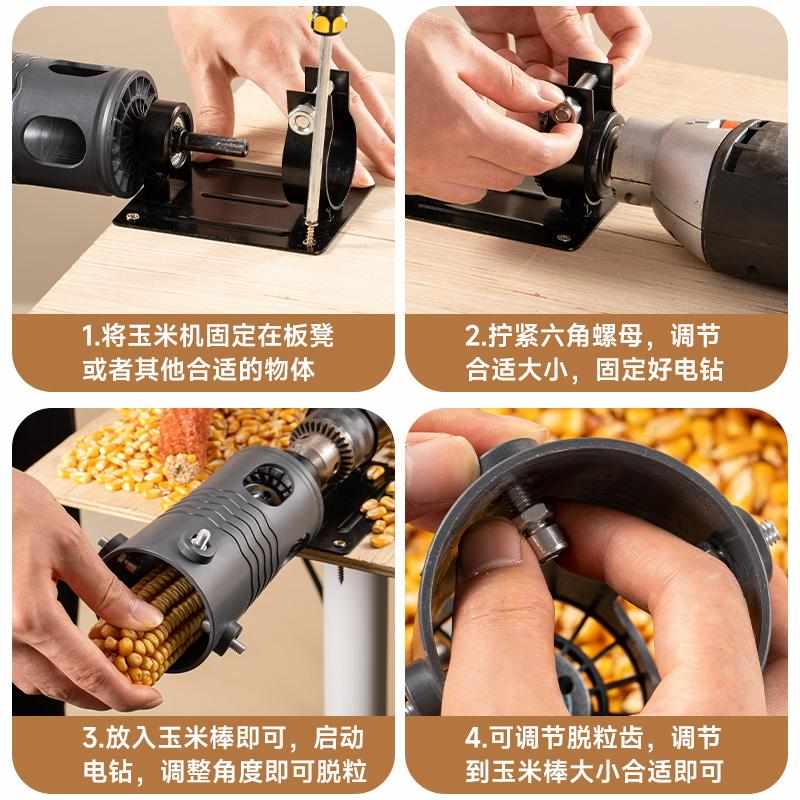 1.将玉米机固定在板凳或者其他合适的物体

2.拧紧六角螺母，调节合适大小，固定好电钻

3.放入玉米棒即可，启动电钻，调整角度即可脱粒

4.可调节脱粒齿，调节到玉米棒大小合适即可