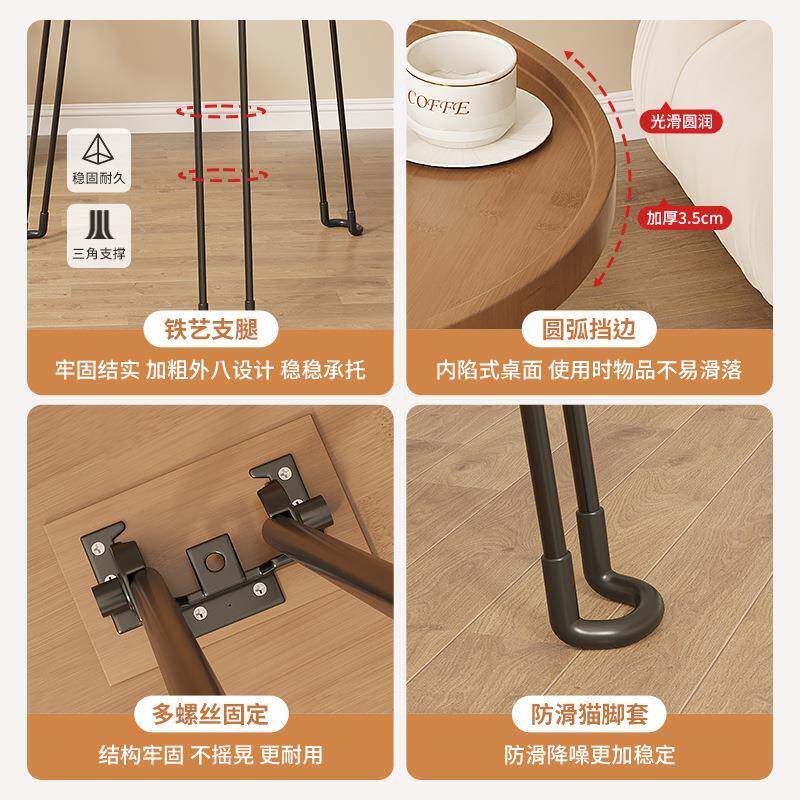 稳固耐久

三角支撑

铁艺支腿

牢固结实 加粗外八设计 稳稳承托

COFFE

光滑圆润

加厚3.5cm

圆弧挡边

内陷式桌面 使用时物品不易滑落

多螺丝固定

结构牢固 不摇晃 更耐用

防滑猫脚套

防滑降噪更加稳定