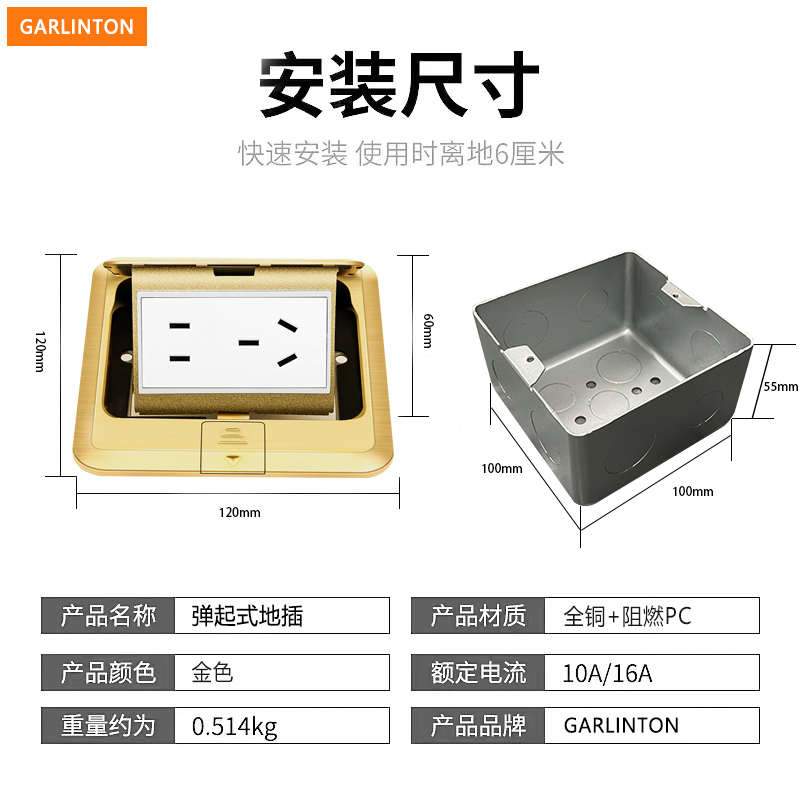 GARLINTON

安装尺寸

快速安装 使用时离地6厘米

120mm

60mm

120mm

55mm

100mm

100mm

| 产品名称 | 弹起式地插 |
|---|---|
| 产品颜色 | 金色 |
| 重量约为 | 0.514kg |

| 产品材质 | 全铜+阻燃PC |
|---|---|
| 额定电流 | 10A/16A |
| 产品品牌 | GARLINTON |