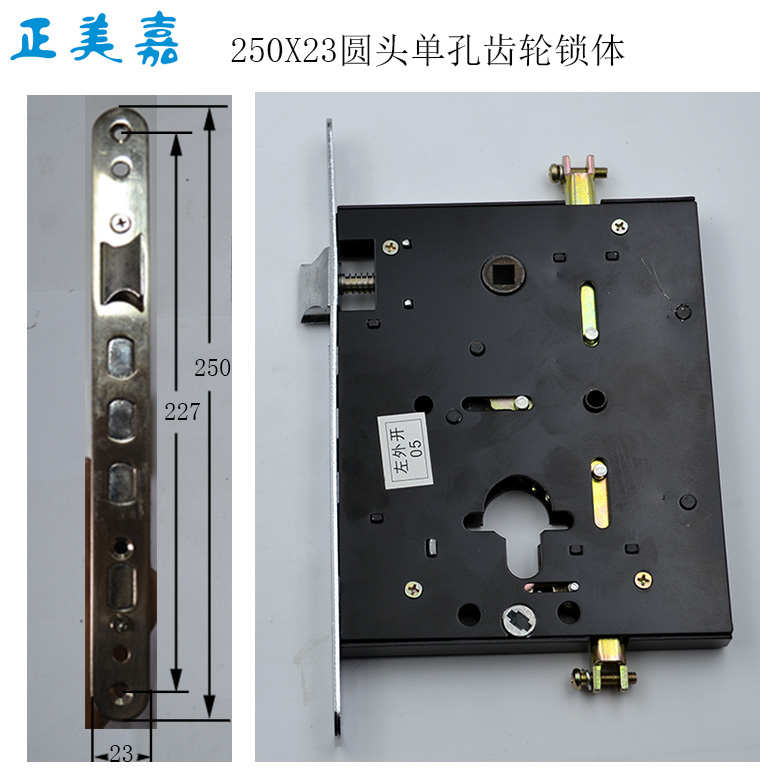 正美嘉 250X23圆头单孔齿轮锁体

250
227
23

左外开
05