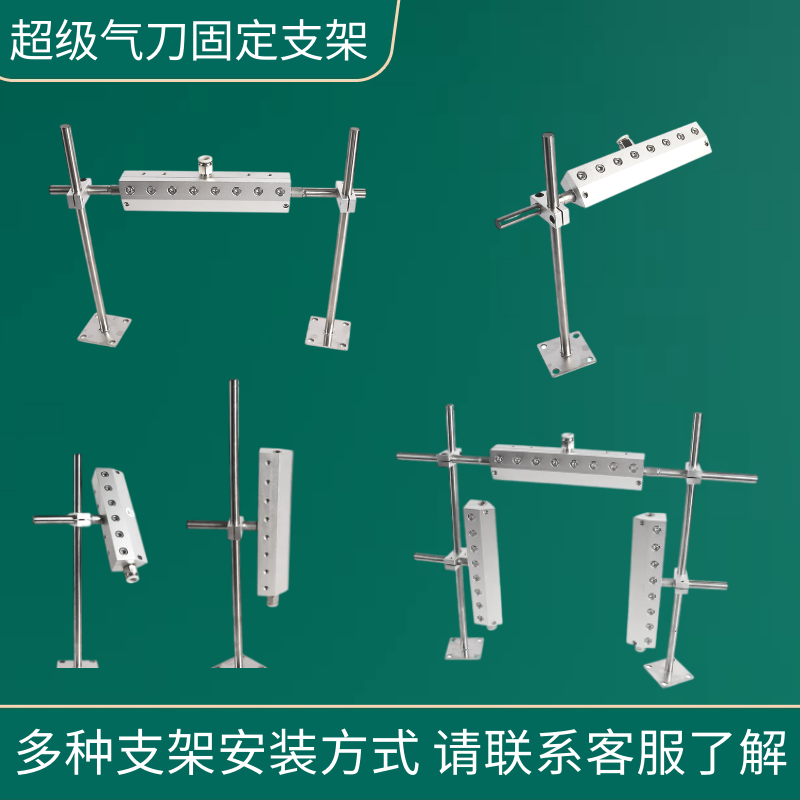 超级气刀固定支架

多种支架安装方式 请联系客服了解