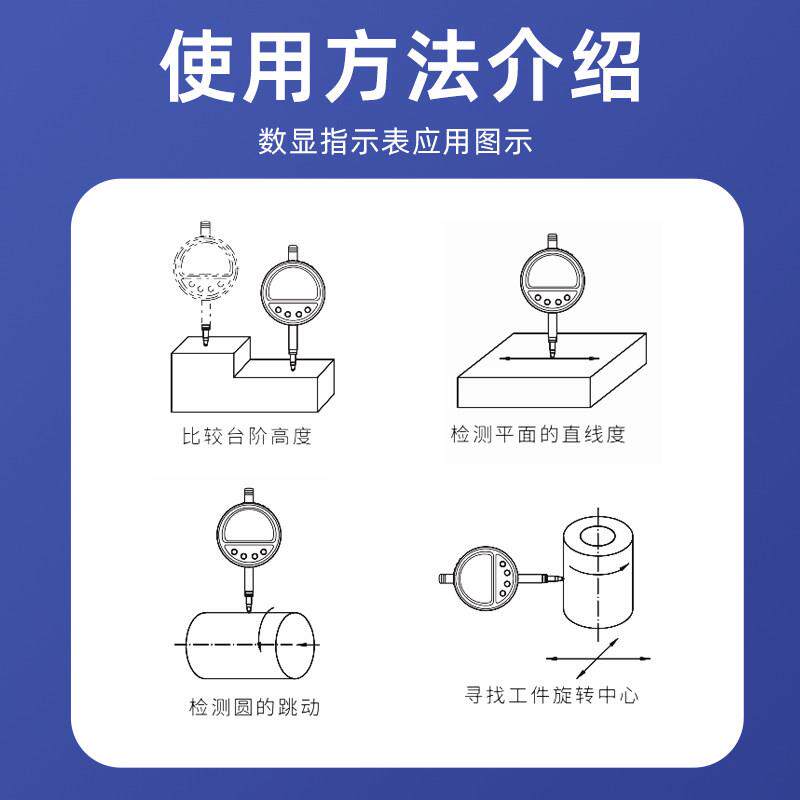 使用方法介绍

数显指示表应用图示

比较台阶高度

检测平面的直线度

检测圆的跳动

寻找工件旋转中心