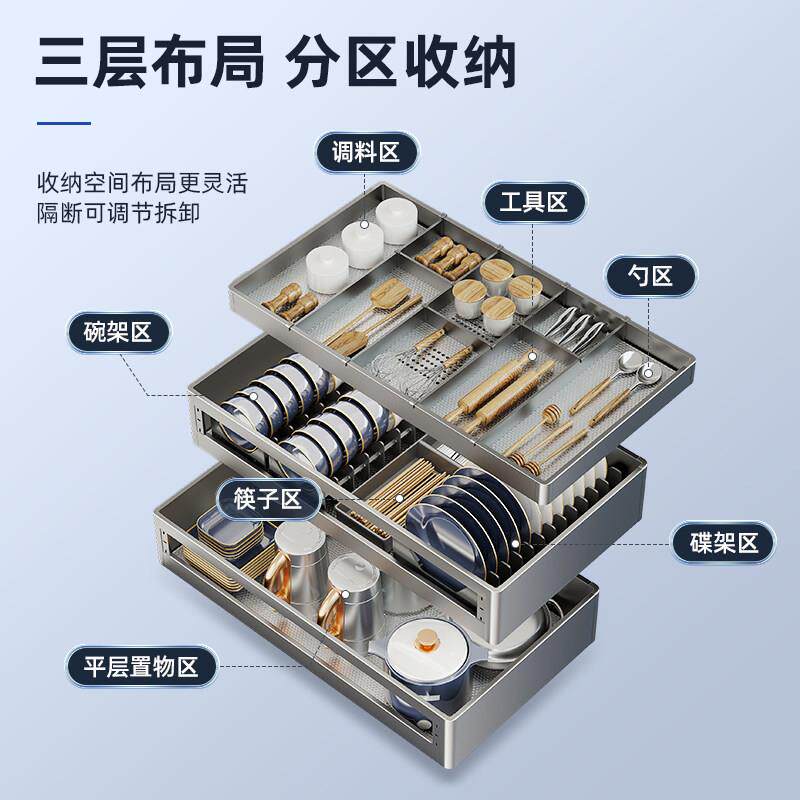 三层布局 分区收纳

收纳空间布局更灵活
隔断可调节拆卸

调料区

工具区

勺区

碗架区

筷子区

碟架区

平层置物区