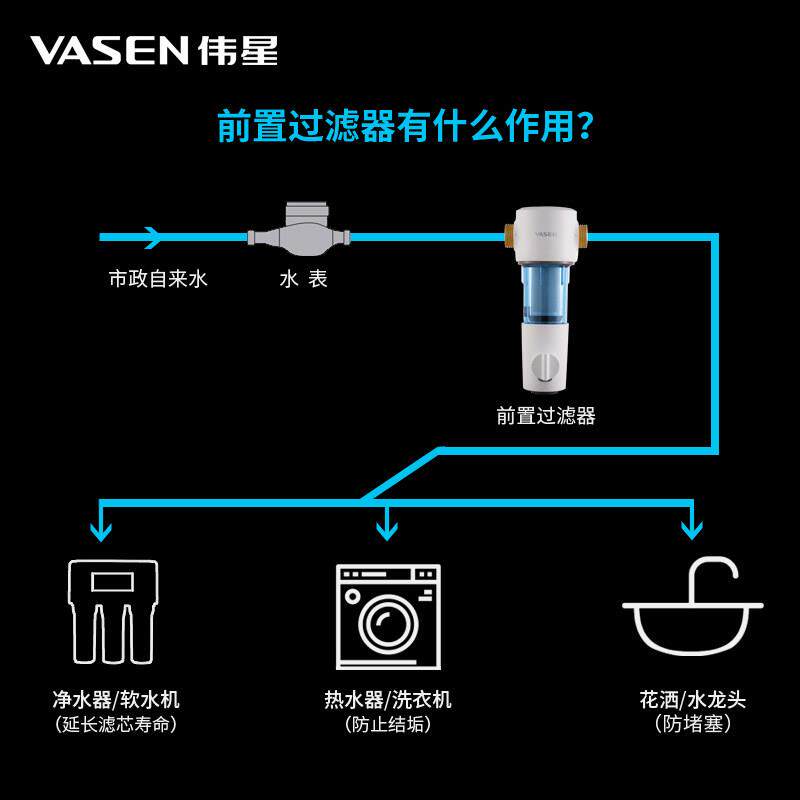 VASEN 伟星

前置过滤器有什么作用?

市政自来水

水 表

VASEN

前置过滤器

净水器/软水机
(延长滤芯寿命)

热水器/洗衣机
(防止结垢)

花洒/水龙头
(防堵塞)