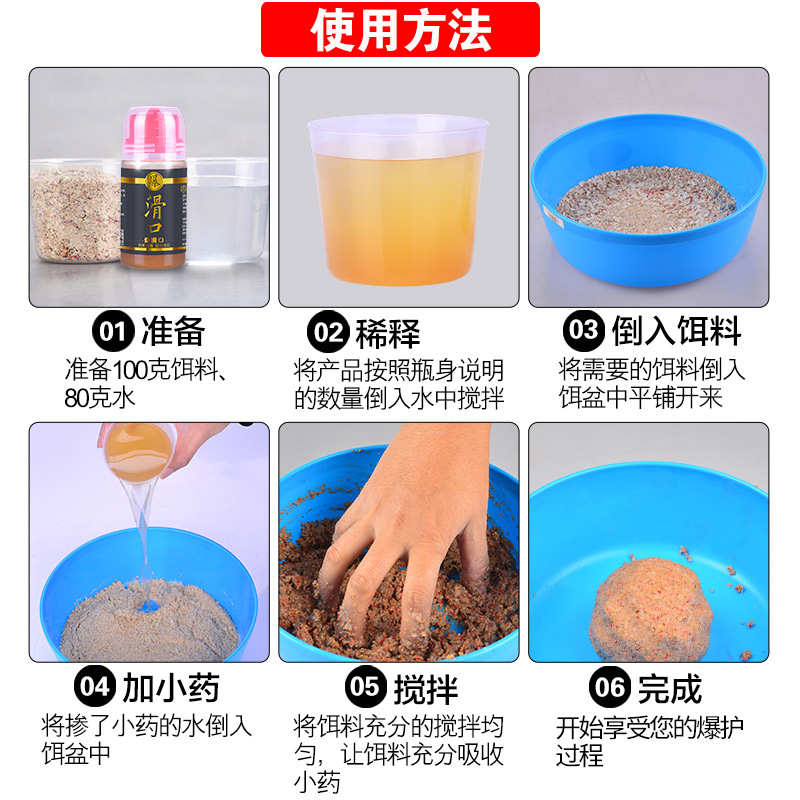 使用方法

滑口

01 准备
准备100克饵料、80克水

02 稀释
将产品按照瓶身说明的数量倒入水中搅拌

03 倒入饵料
将需要的饵料倒入饵盆中平铺开来

04 加小药
将掺了小药的水倒入饵盆中

05 搅拌
将饵料充分的搅拌均匀，让饵料充分吸收小药

06 完成
开始享受您的爆护过程