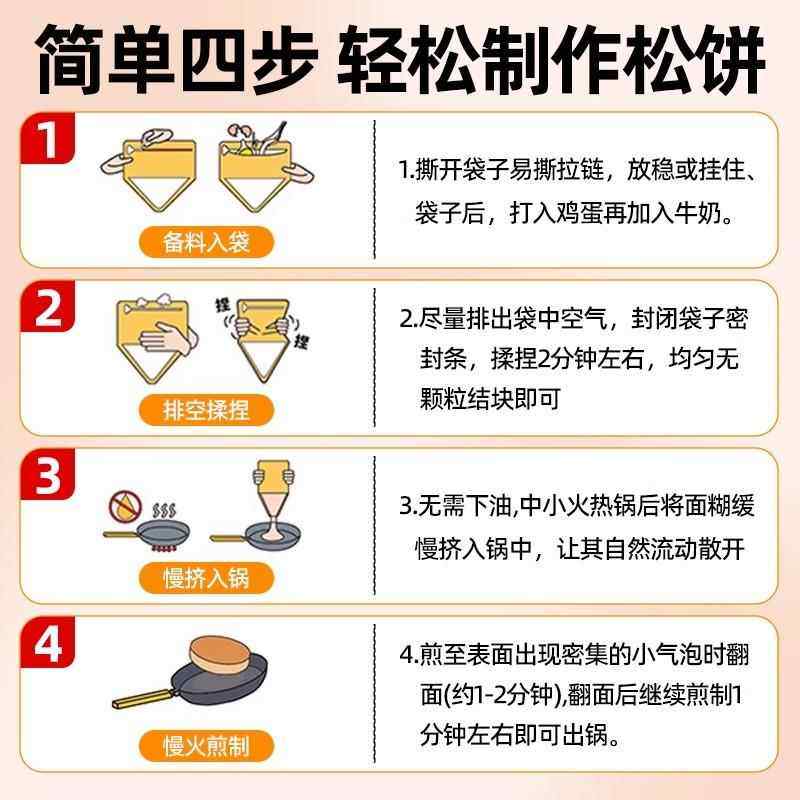 简单四步 轻松制作松饼

1

备料入袋

1.撕开袋子易撕拉链，放稳或挂住、袋子后，打入鸡蛋再加入牛奶。

2

捏

捏

排空揉捏

2.尽量排出袋中空气，封闭袋子密封条，揉捏2分钟左右，均匀无颗粒结块即可

3

慢挤入锅

3.无需下油,中小火热锅后将面糊缓慢挤入锅中，让其自然流动散开

4

慢火煎制

4.煎至表面出现密集的小气泡时翻面(约1-2分钟),翻面后继续煎制1分钟左右即可出锅。