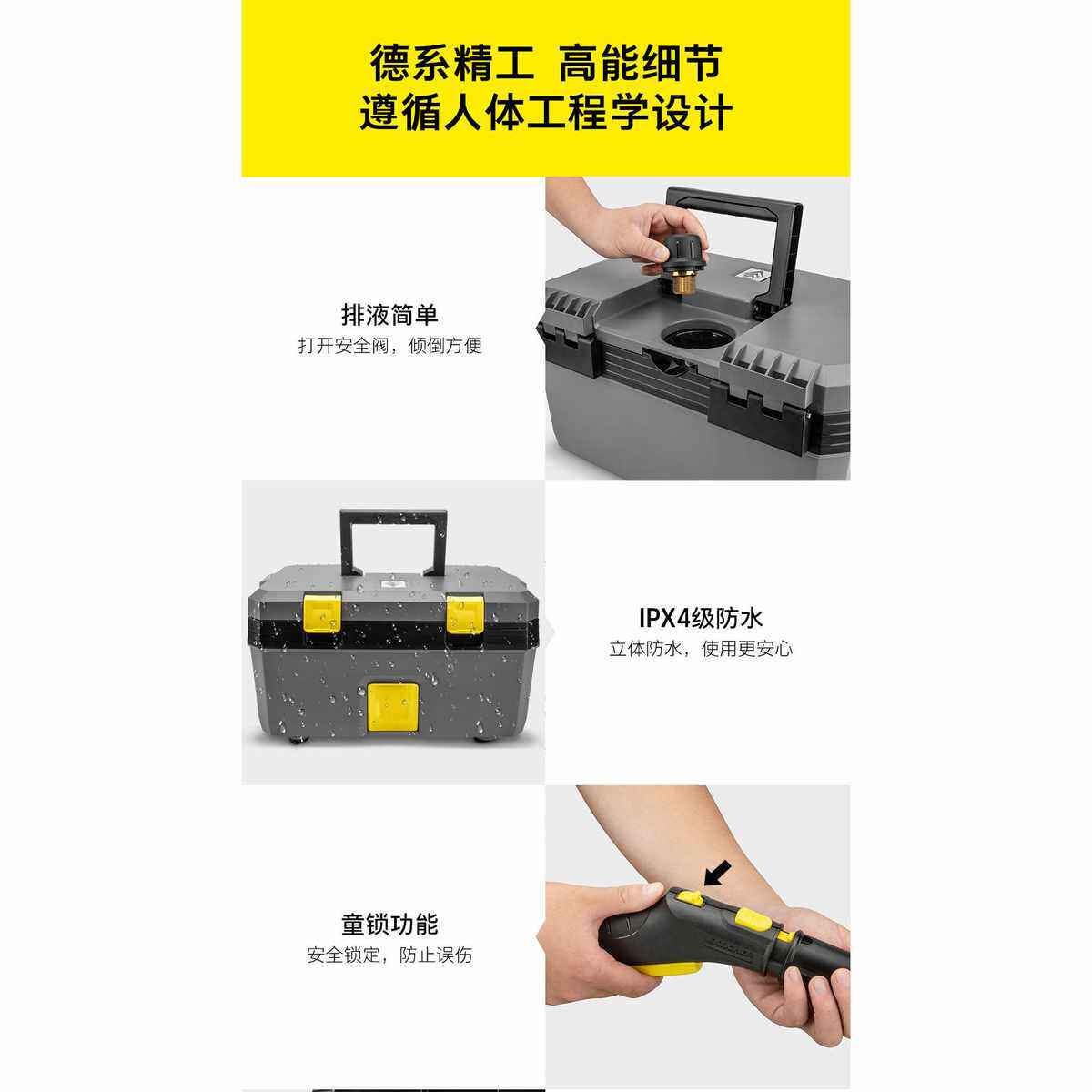 德系精工 高能细节
遵循人体工程学设计

排液简单
打开安全阀，倾倒方便

IPX4级防水
立体防水，使用更安心

童锁功能
安全锁定，防止误伤