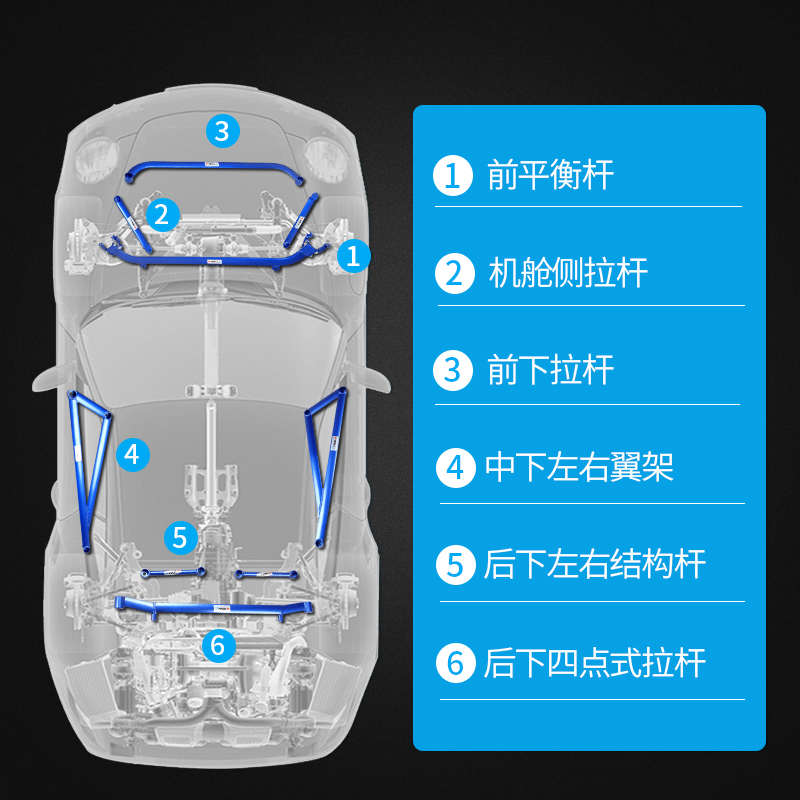 3
2
1
4
5
6

1 前平衡杆

2 机舱侧拉杆

3 前下拉杆

4 中下左右翼架

5 后下左右结构杆

6 后下四点式拉杆