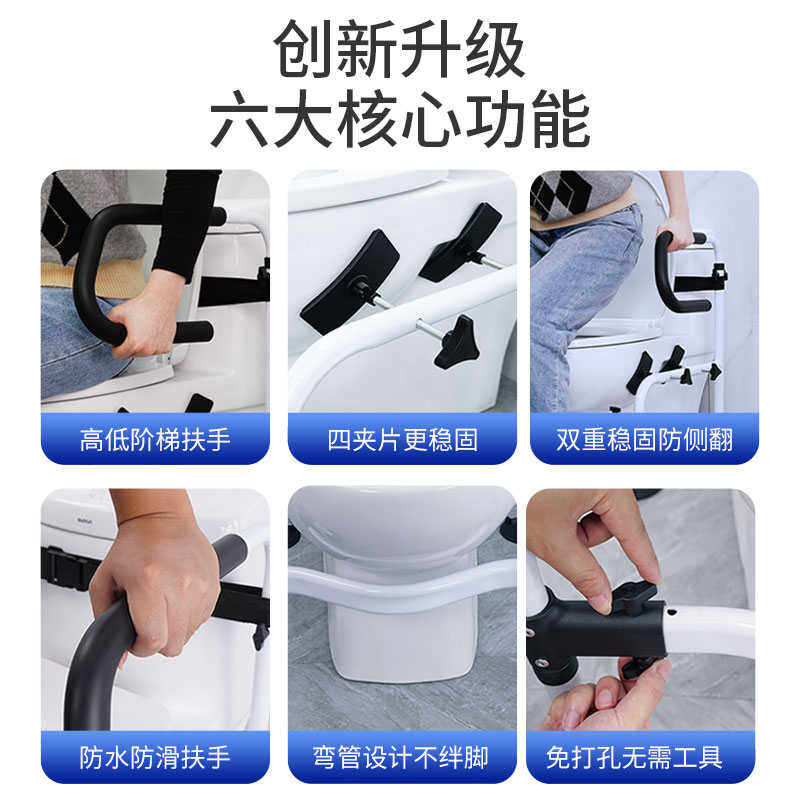 创新升级
六大核心功能

高低阶梯扶手

四夹片更稳固

双重稳固防侧翻

防水防滑扶手

弯管设计不绊脚

免打孔无需工具