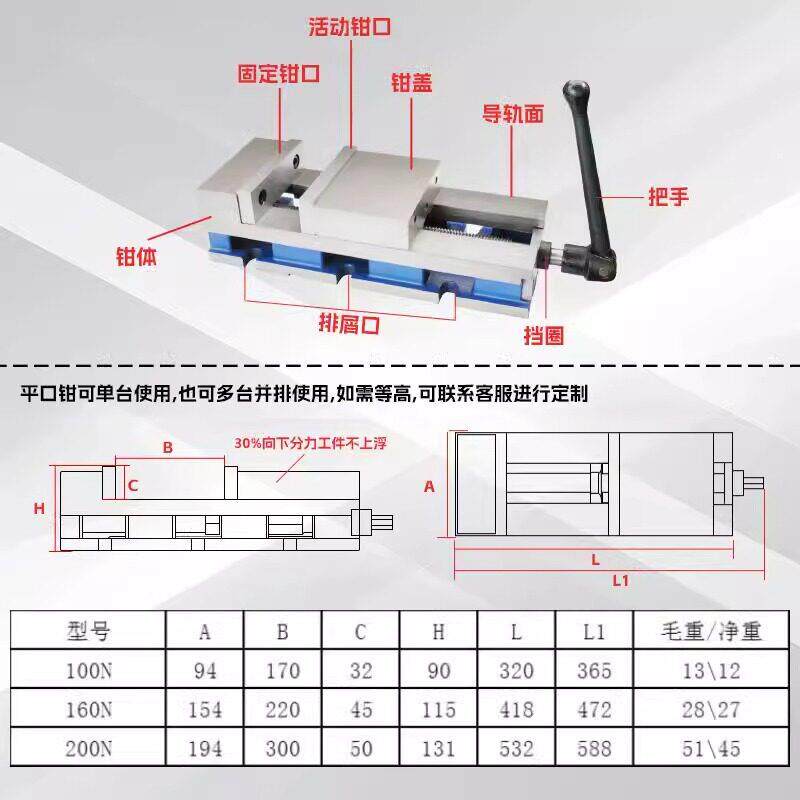 活动钳口

固定钳口

钳盖

导轨面

把手

钳体

排屑口

挡圈

平口钳可单台使用,也可多台并排使用,如需等高,可联系客服进行定制

B

30%向下分力工件不上浮

C

H

A

L

L1

| 型号 | A | B | C | H | L | L1 | 毛重/净重 |
|---|---|---|---|---|---|---|---|
| 100N | 94 | 170 | 32 | 90 | 320 | 365 | 13\12 |
| 160N | 154 | 220 | 45 | 115 | 418 | 472 | 28\27 |
| 200N | 194 | 300 | 50 | 131 | 532 | 588 | 51\45 |