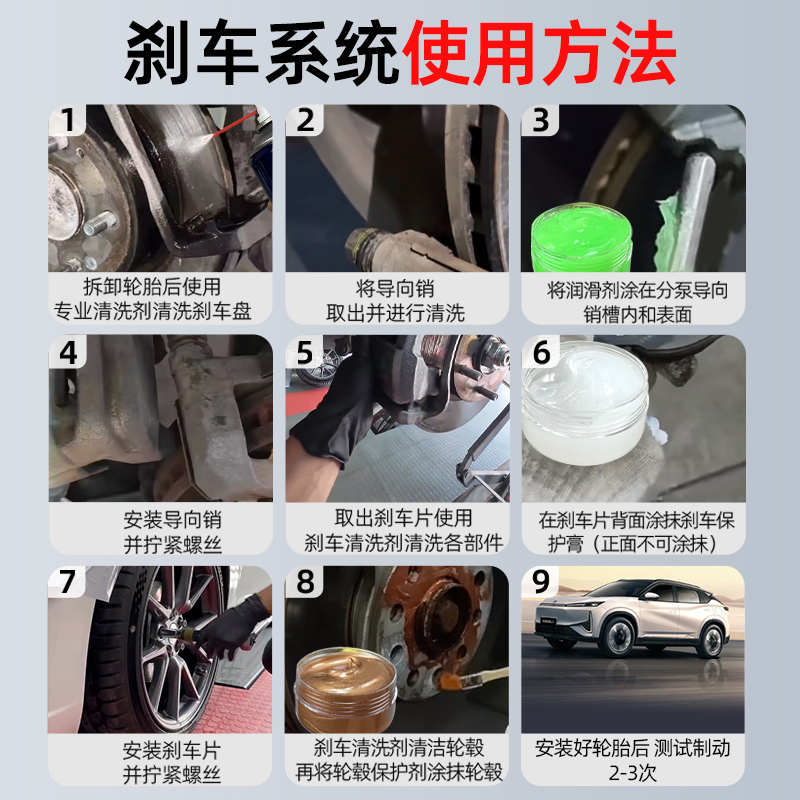 刹车系统使用方法

1
拆卸轮胎后使用
专业清洗剂清洗刹车盘

2
将导向销
取出并进行清洗

3
将润滑剂涂在分泵导向
销槽内和表面

4
安装导向销
并拧紧螺丝

5
取出刹车片使用
刹车清洗剂清洗各部件

6
在刹车片背面涂抹刹车保
护膏（正面不可涂抹）

7
安装刹车片
并拧紧螺丝

8
刹车清洗剂清洁轮毂
再将轮毂保护剂涂抹轮毂

9
安装好轮胎后 测试制动
2-3次