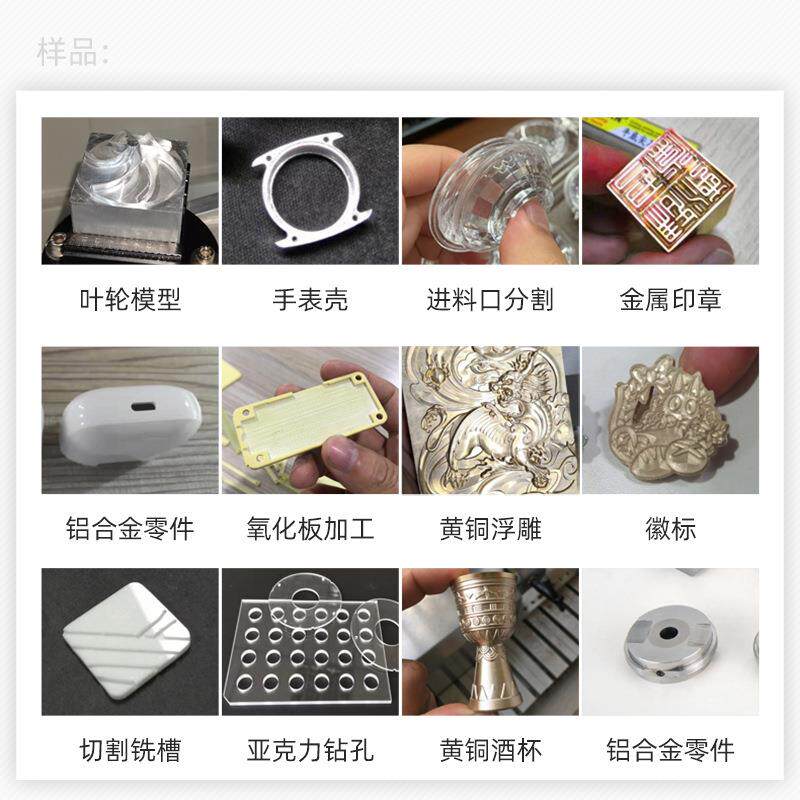 样品:

叶轮模型

手表壳

进料口分割

金属印章

铝合金零件

氧化板加工

黄铜浮雕

徽标

切割铣槽

亚克力钻孔

黄铜酒杯

铝合金零件