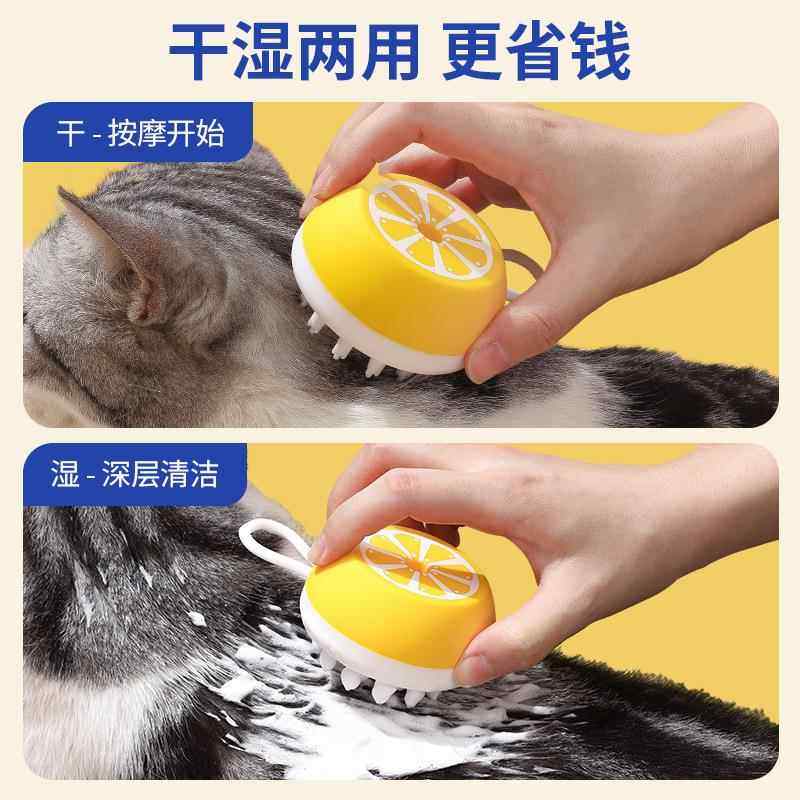 干湿两用 更省钱

干 - 按摩开始

湿 - 深层清洁