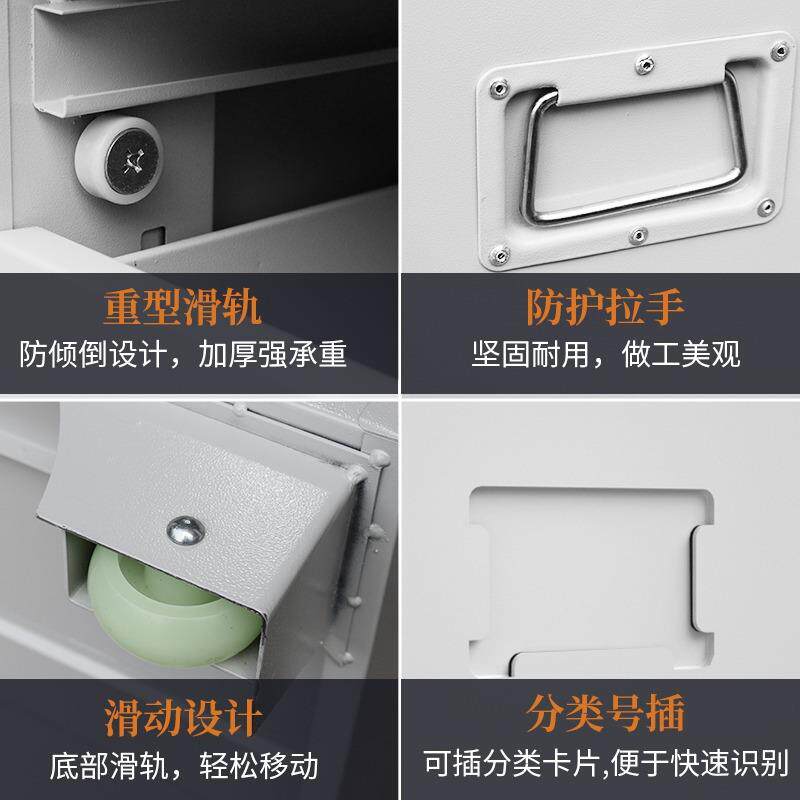 重型滑轨
防倾倒设计，加厚强承重

防护拉手
坚固耐用，做工美观

滑动设计
底部滑轨，轻松移动

分类号插
可插分类卡片,便于快速识别