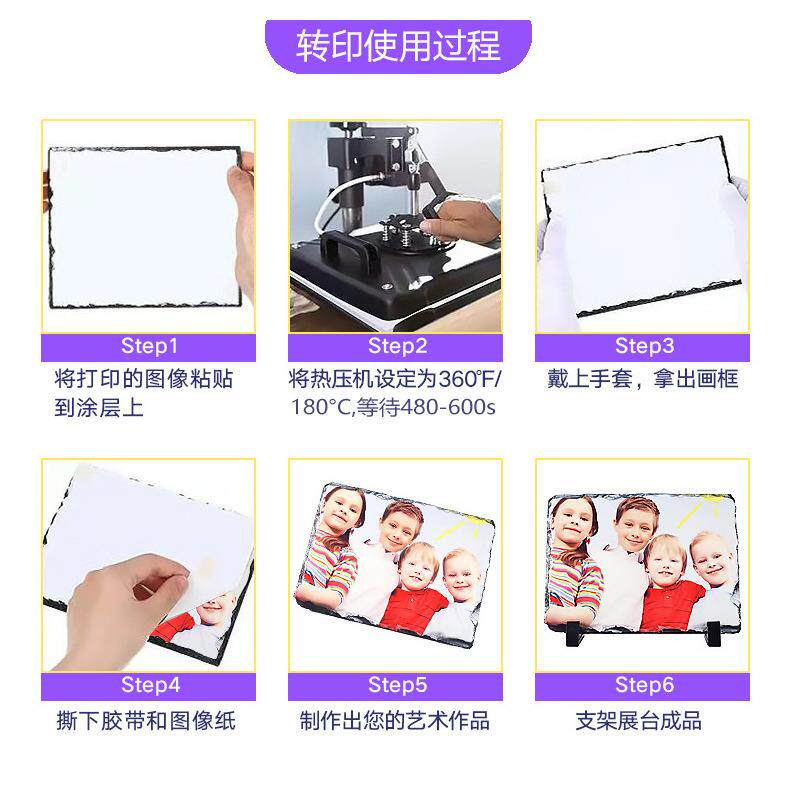 转印使用过程

Step1
将打印的图像粘贴到涂层上

Step2
将热压机设定为360℉/180°C,等待480-600s

Step3
戴上手套，拿出画框

Step4
撕下胶带和图像纸

Step5
制作出您的艺术作品

Step6
支架展台成品