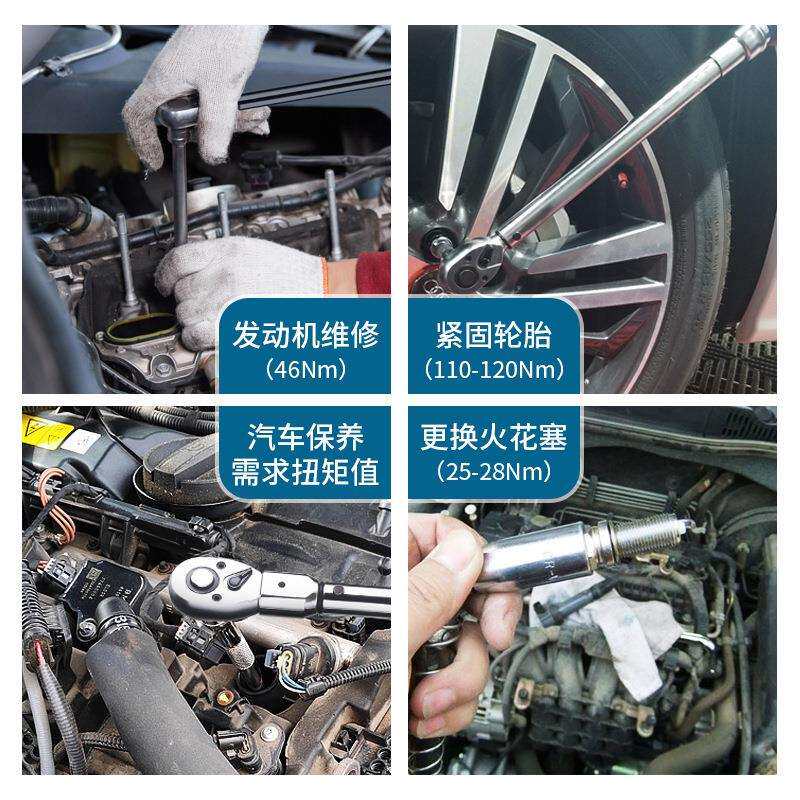 发动机维修
（46Nm）

紧固轮胎
（110-120Nm）

汽车保养
需求扭矩值

更换火花塞
（25-28Nm）