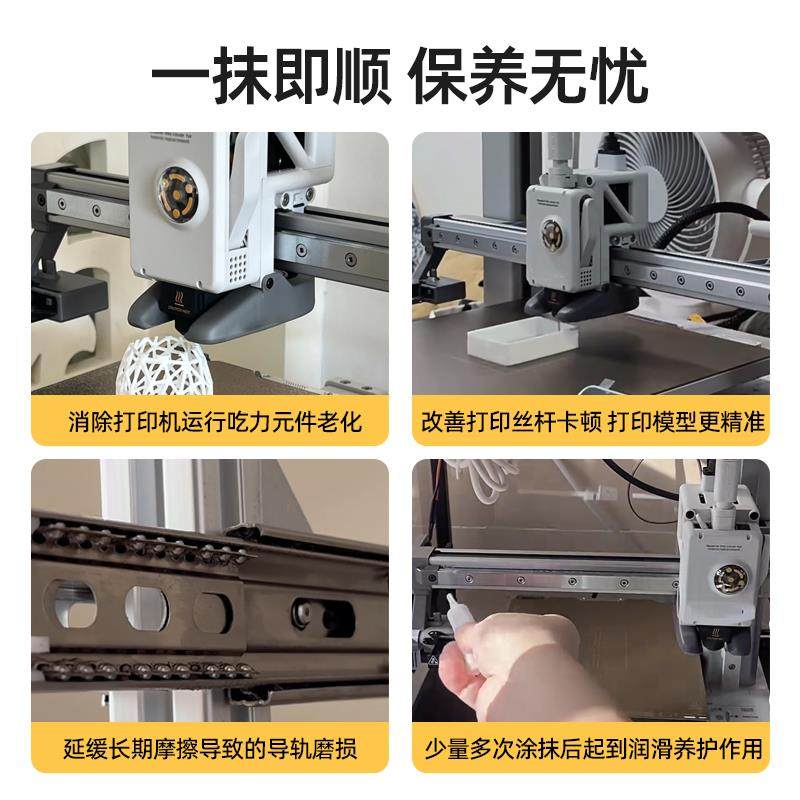 一抹即顺 保养无忧

消除打印机运行吃力元件老化

改善打印丝杆卡顿 打印模型更精准

延缓长期摩擦导致的导轨磨损

少量多次涂抹后起到润滑养护作用