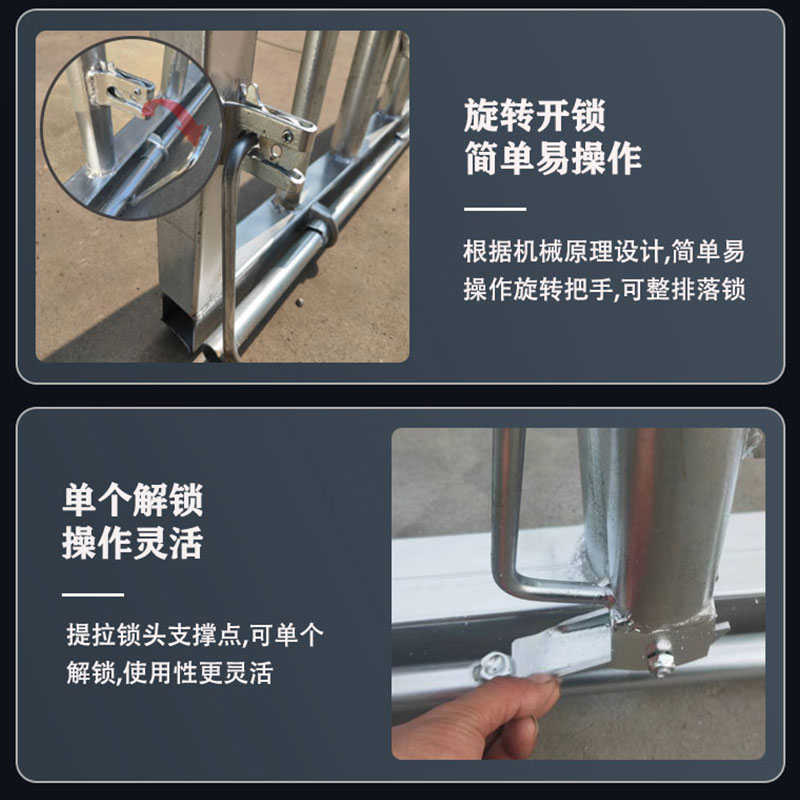 旋转开锁
简单易操作

根据机械原理设计,简单易操作旋转把手,可整排落锁

单个解锁
操作灵活

提拉锁头支撑点,可单个解锁,使用性更灵活