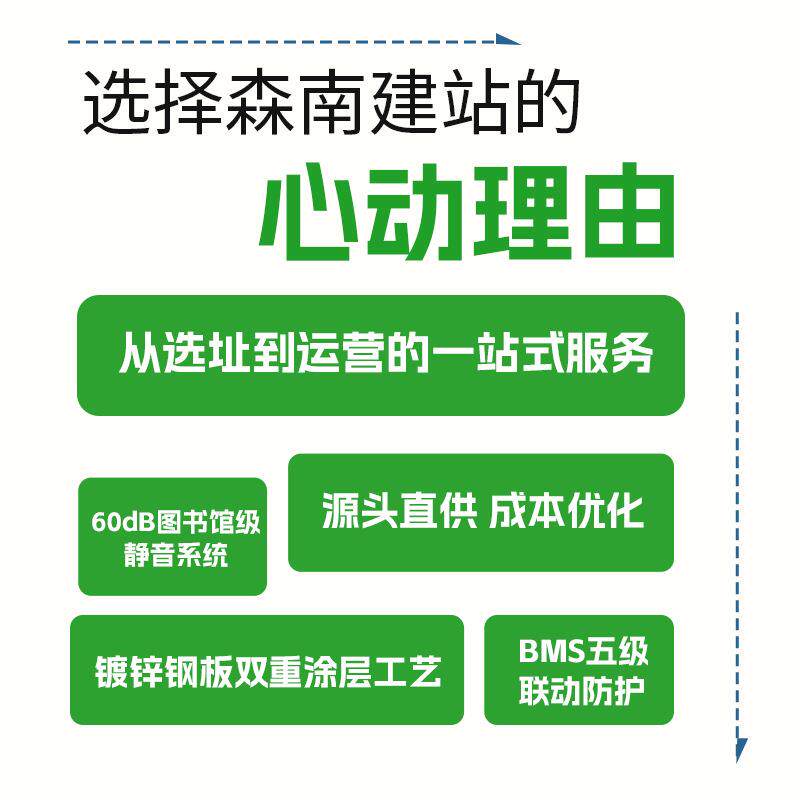 选择森南建站的

心动理由

从选址到运营的一站式服务

60dB图书馆级
静音系统

源头直供 成本优化

镀锌钢板双重涂层工艺

BMS五级
联动防护