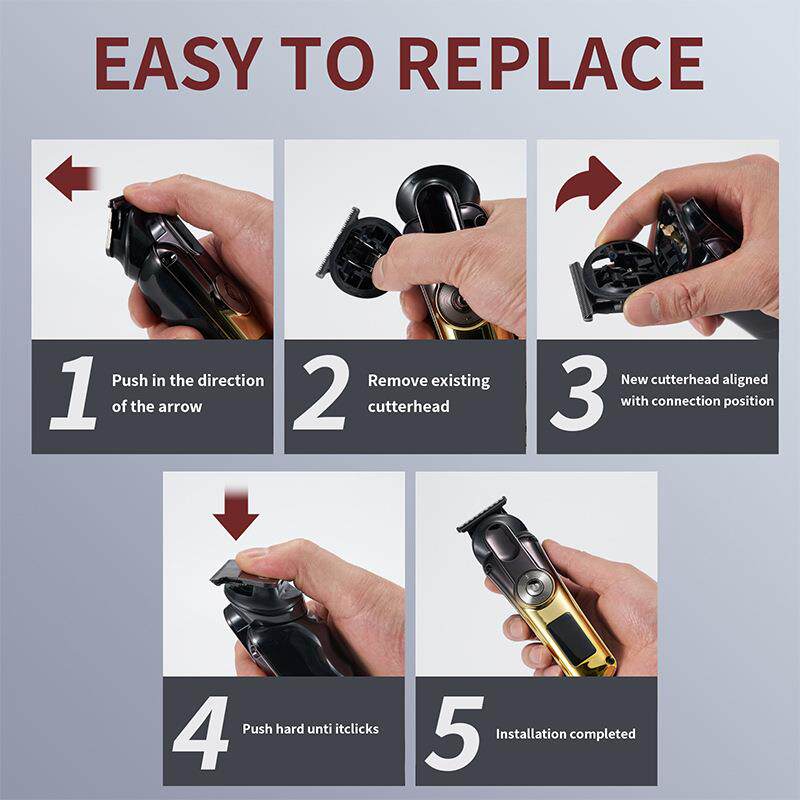 EASY TO REPLACE

1 Push in the direction of the arrow

2 Remove existing cutterhead

3 New cutterhead aligned with connection position

4 Push hard unti itclicks

5 Installation completed