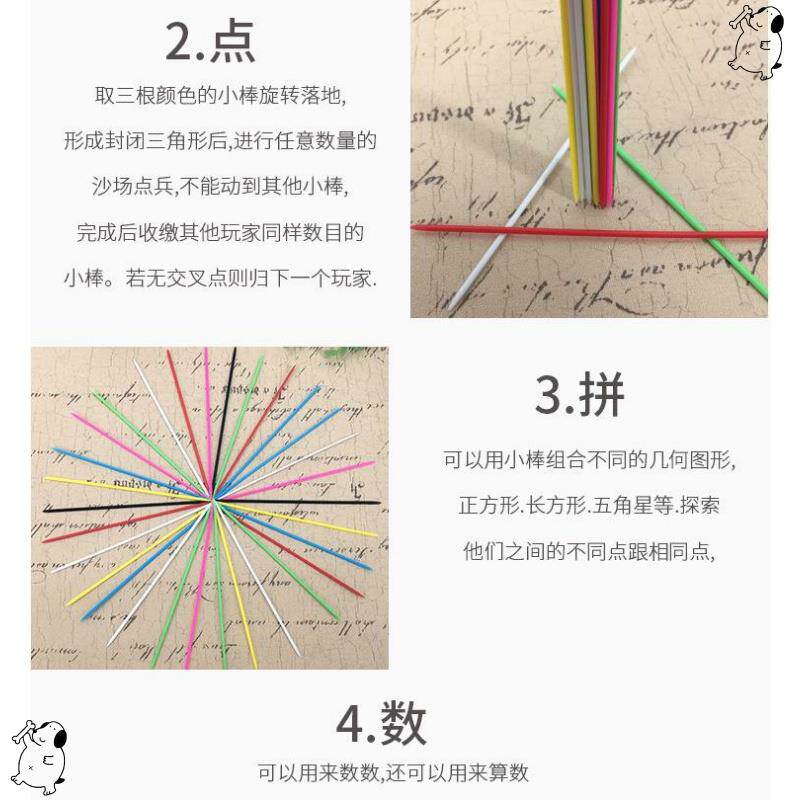 2.点

取三根颜色的小棒旋转落地,
形成封闭三角形后,进行任意数量的
沙场点兵,不能动到其他小棒,
完成后收缴其他玩家同样数目的
小棒。若无交叉点则归下一个玩家.

3.拼

可以用小棒组合不同的几何图形,
正方形.长方形.五角星等.探索
他们之间的不同点跟相同点,

4.数

可以用来数数,还可以用来算数