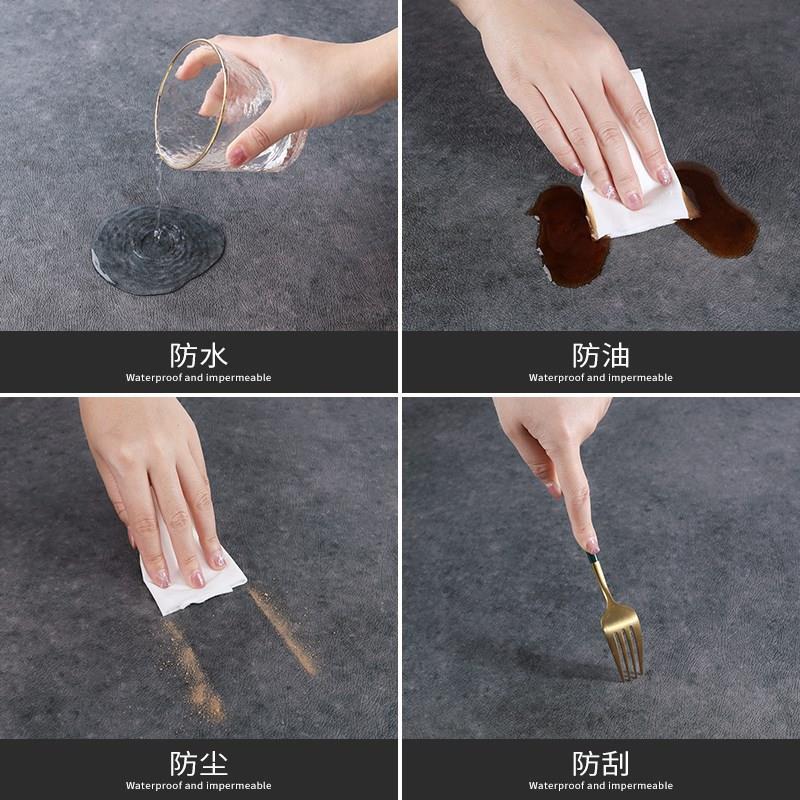 防水
Waterproof and impermeable

防油
Waterproof and impermeable

防尘
Waterproof and impermeable

防刮
Waterproof and impermeable