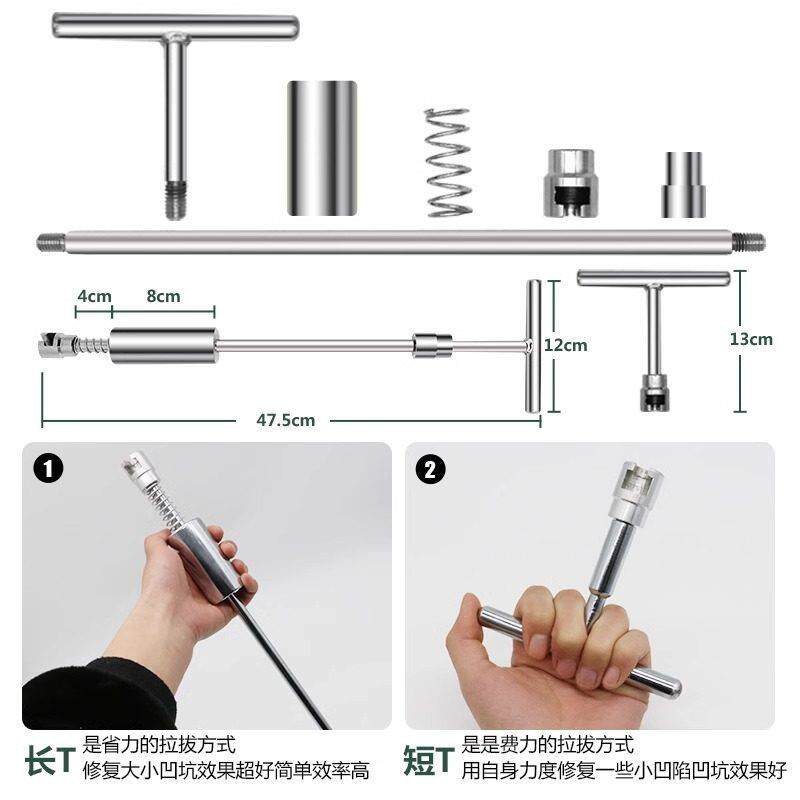 4cm
8cm
12cm
13cm
47.5cm

1

2

长T 是省力的拉拔方式
修复大小凹坑效果超好简单效率高

短T 是是费力的拉拔方式
用自身力度修复一些小凹陷凹坑效果好