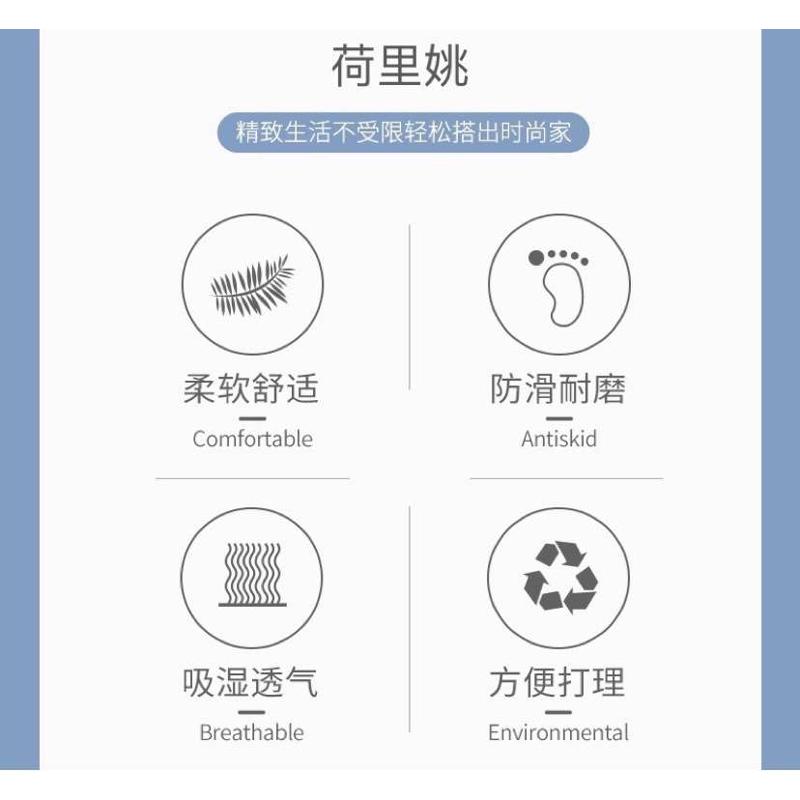 荷里姚

精致生活不受限轻松搭出时尚家

柔软舒适
Comfortable

防滑耐磨
Antiskid

吸湿透气
Breathable

方便打理
Environmental