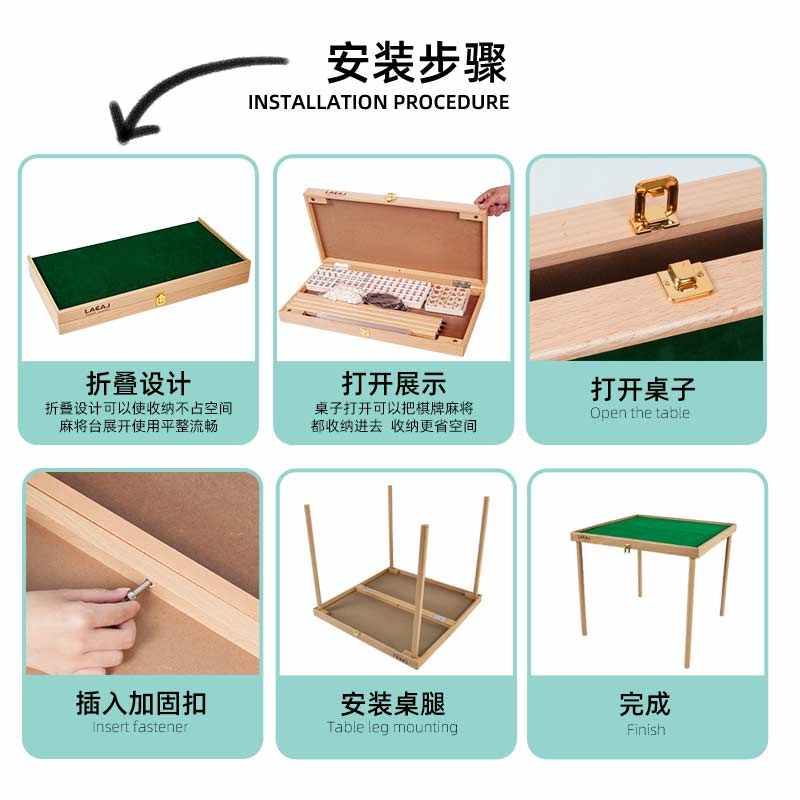 安装步骤
INSTALLATION PROCEDURE

LAEAJ

折叠设计
折叠设计可以使收纳不占空间
麻将台展开使用平整流畅

LAEAJ

打开展示
桌子打开可以把棋牌麻将
都收纳进去 收纳更省空间

打开桌子
Open the table

插入加固扣
Insert fastener

安装桌腿
Table leg mounting

完成
Finish