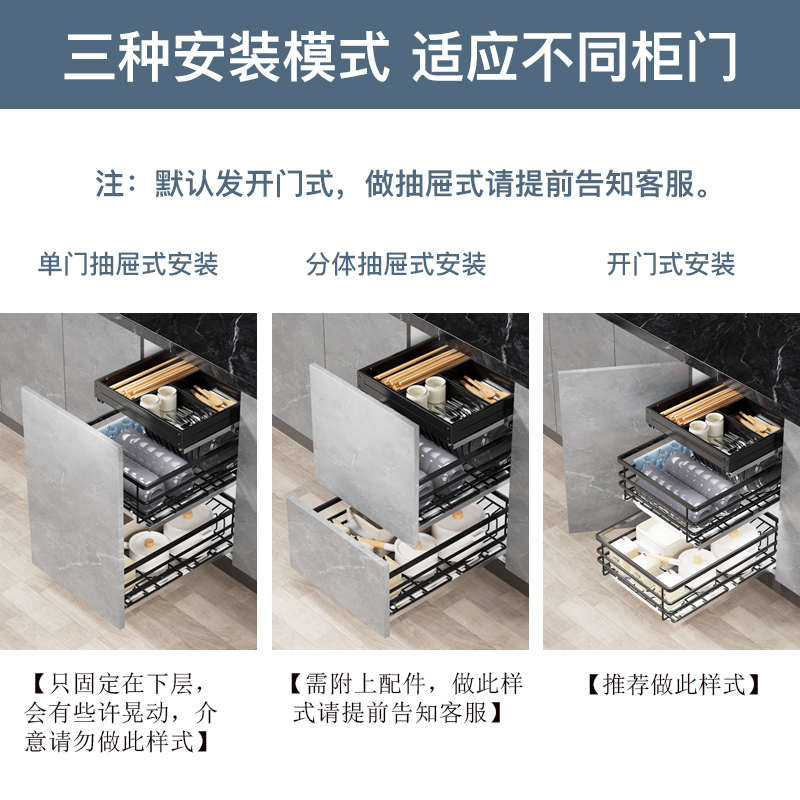 三种安装模式 适应不同柜门

注：默认发开门式，做抽屉式请提前告知客服。

单门抽屉式安装

分体抽屉式安装

开门式安装

【只固定在下层，会有些许晃动，介意请勿做此样式】

【需附上配件，做此样式请提前告知客服】

【推荐做此样式】