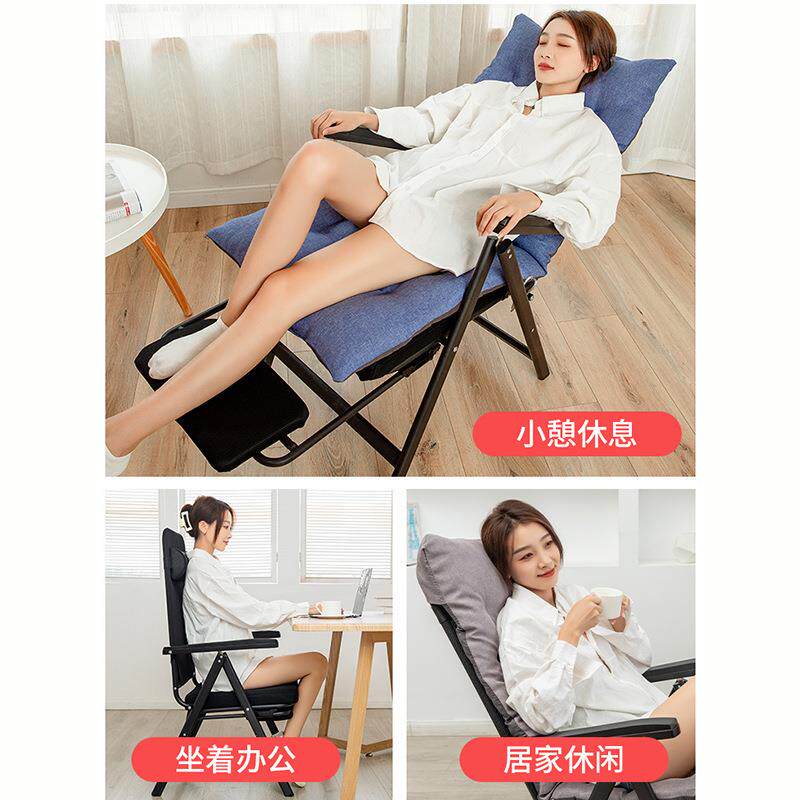 小憩休息

坐着办公

居家休闲