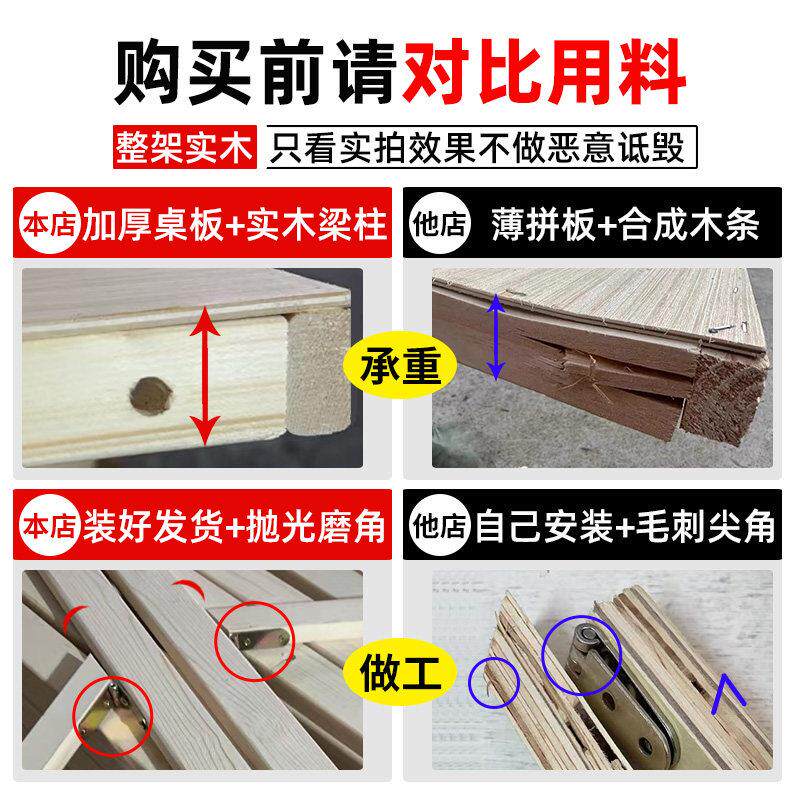 购买前请对比用料

整架实木 只看实拍效果不做恶意诋毁

本店 加厚桌板+实木梁柱

他店 薄拼板+合成木条

承重

本店 装好发货+抛光磨角

他店 自己安装+毛刺尖角

做工