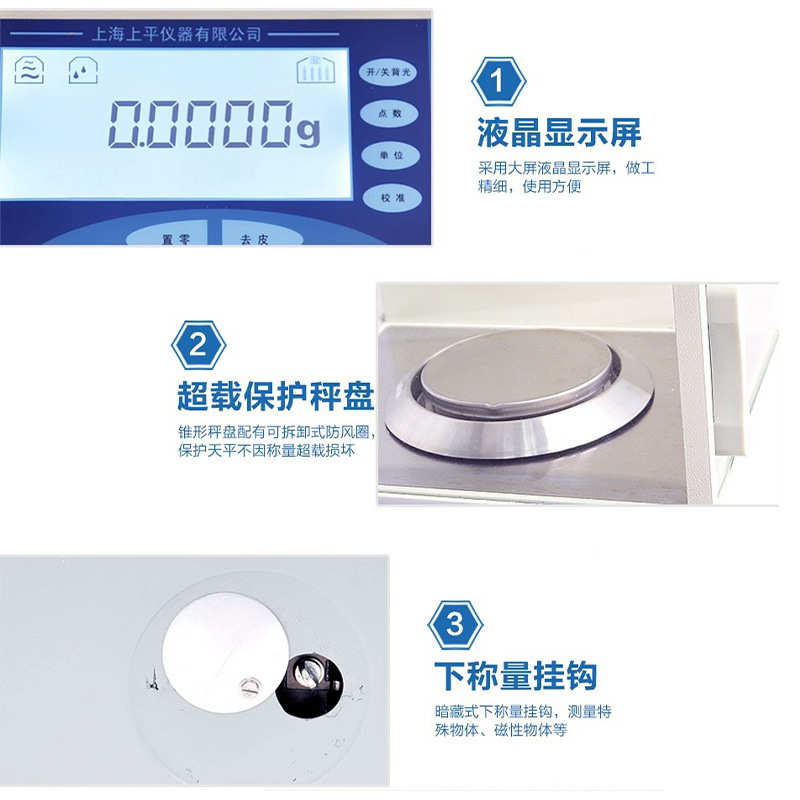 上海上平仪器有限公司

0.0000g

开/关背光

点数

单位

校准

置零

去皮

1

液晶显示屏

采用大屏液晶显示屏，做工精细，使用方便

2

超载保护秤盘

锥形秤盘配有可拆卸式防风圈，保护天平不因称量超载损坏

3

下称量挂钩

暗藏式下称量挂钩，测量特殊物体、磁性物体等