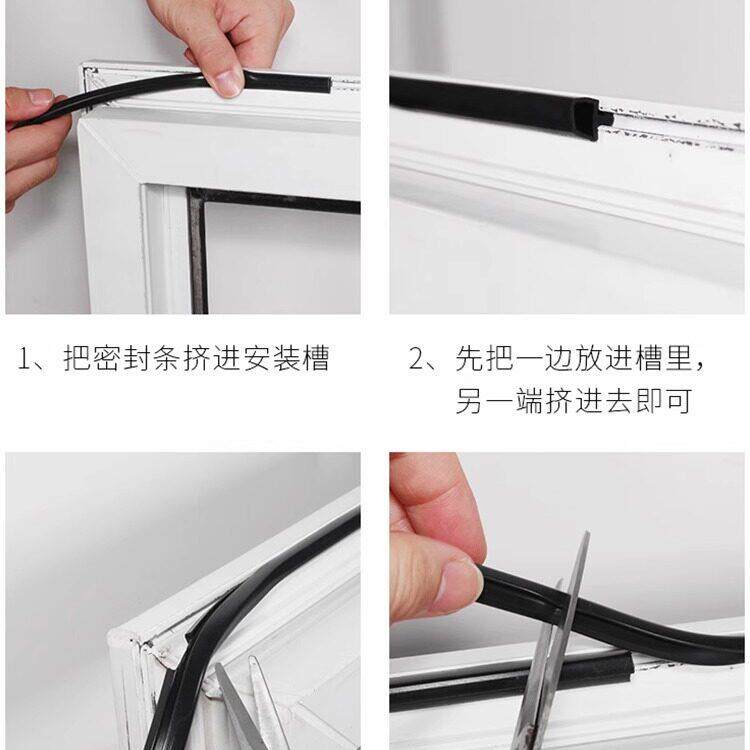 1、把密封条挤进安装槽

2、先把一边放进槽里，另一端挤进去即可