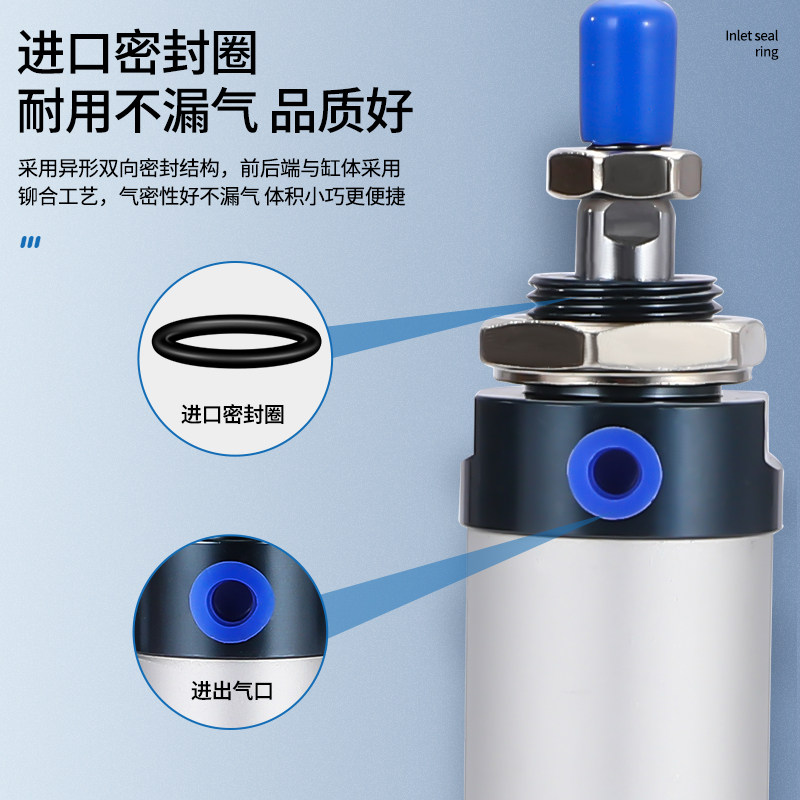 进口密封圈
耐用不漏气 品质好

Inlet seal ring

采用异形双向密封结构，前后端与缸体采用铆合工艺，气密性好不漏气 体积小巧更便捷

进口密封圈

进出气口